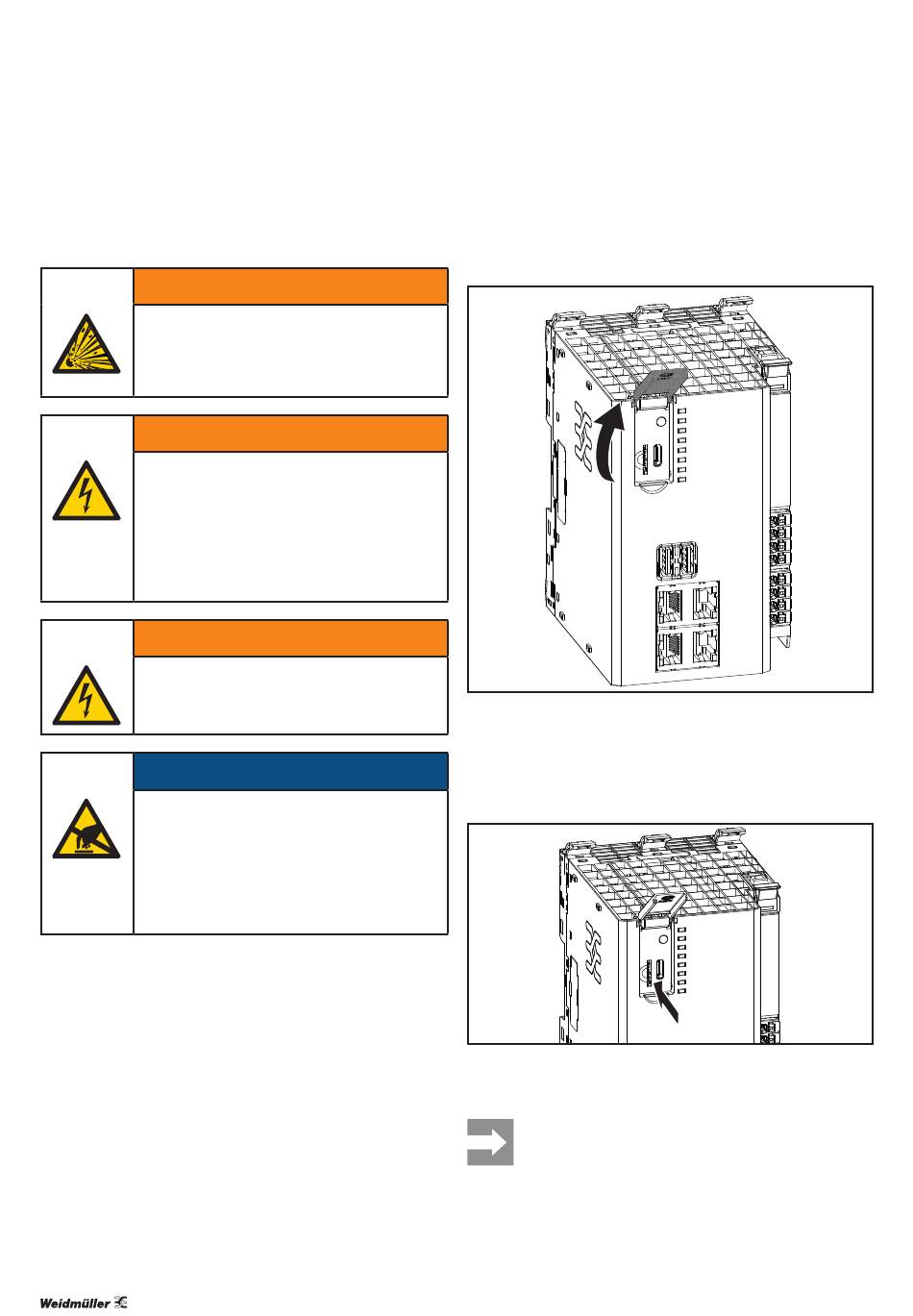 Weidmüller