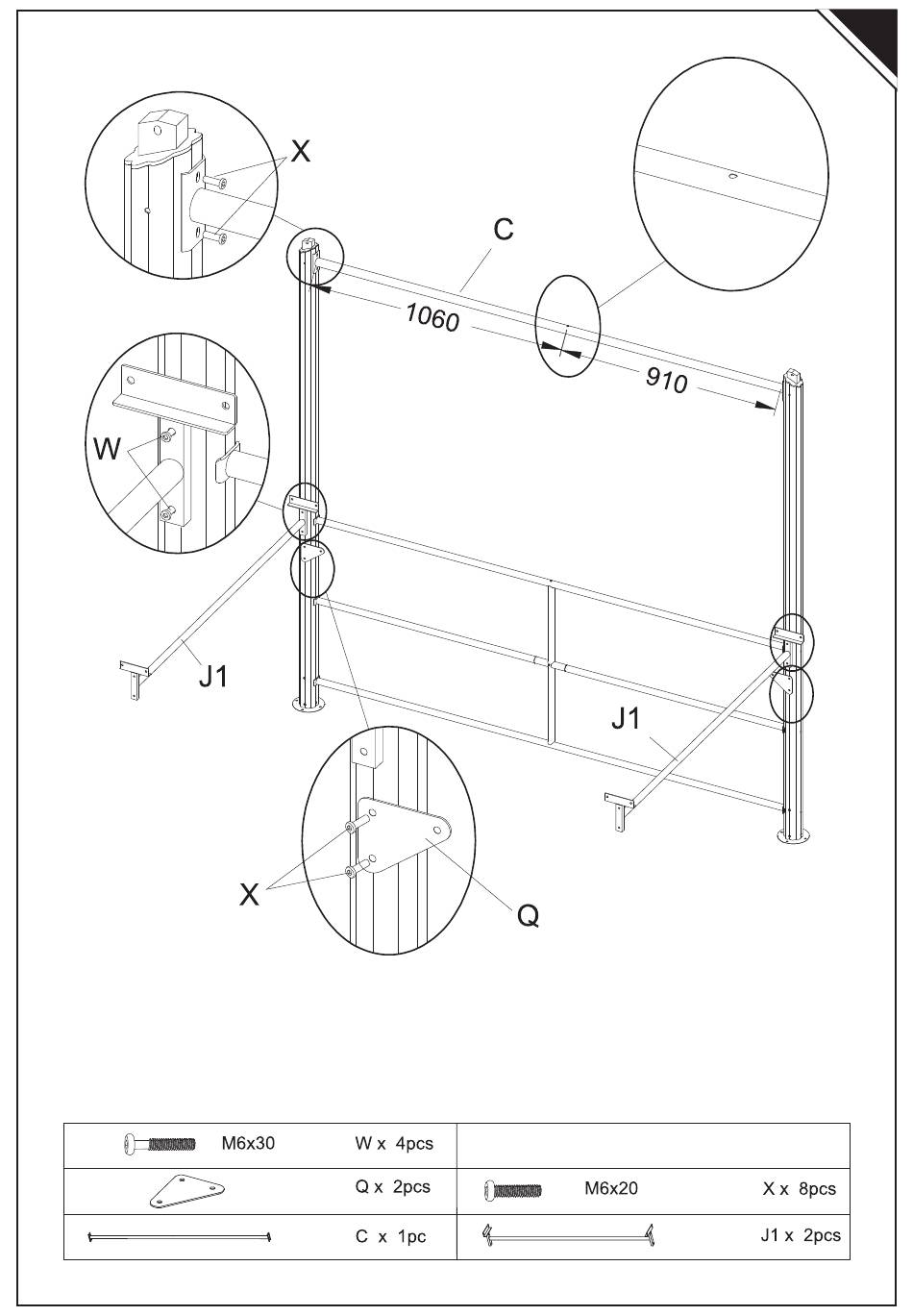 X

C

1060

910

W

J1

J1

X

Q

| M6x30 | W x 4pcs | | |
|---|---|---|---|
| | Q x 2pcs | M6x20 | X x 8pcs |
| | C x 1pc | | J1 x 2pcs |