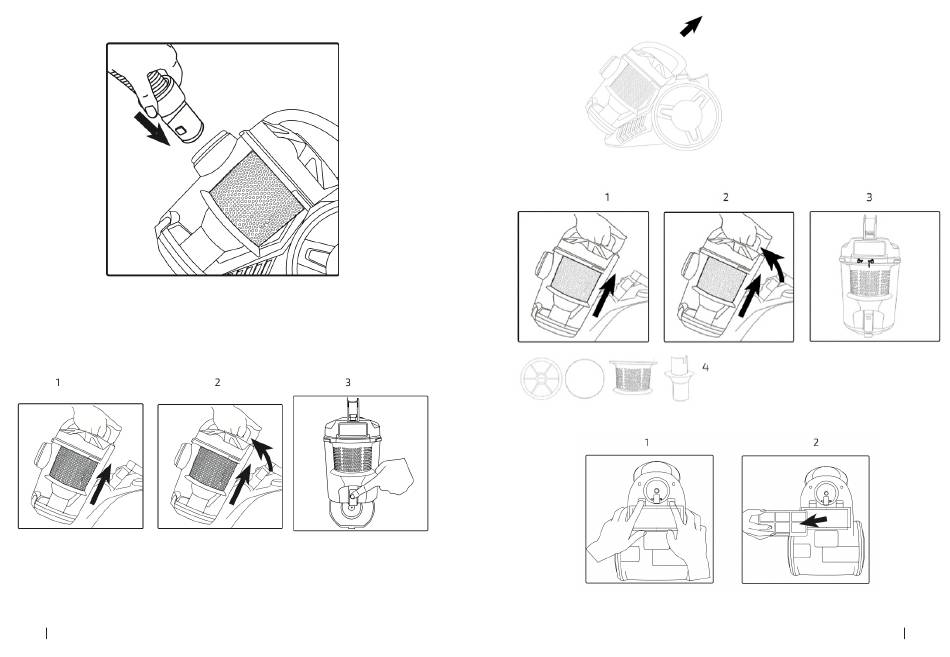 1
2
3

1
2
3

4

1
2