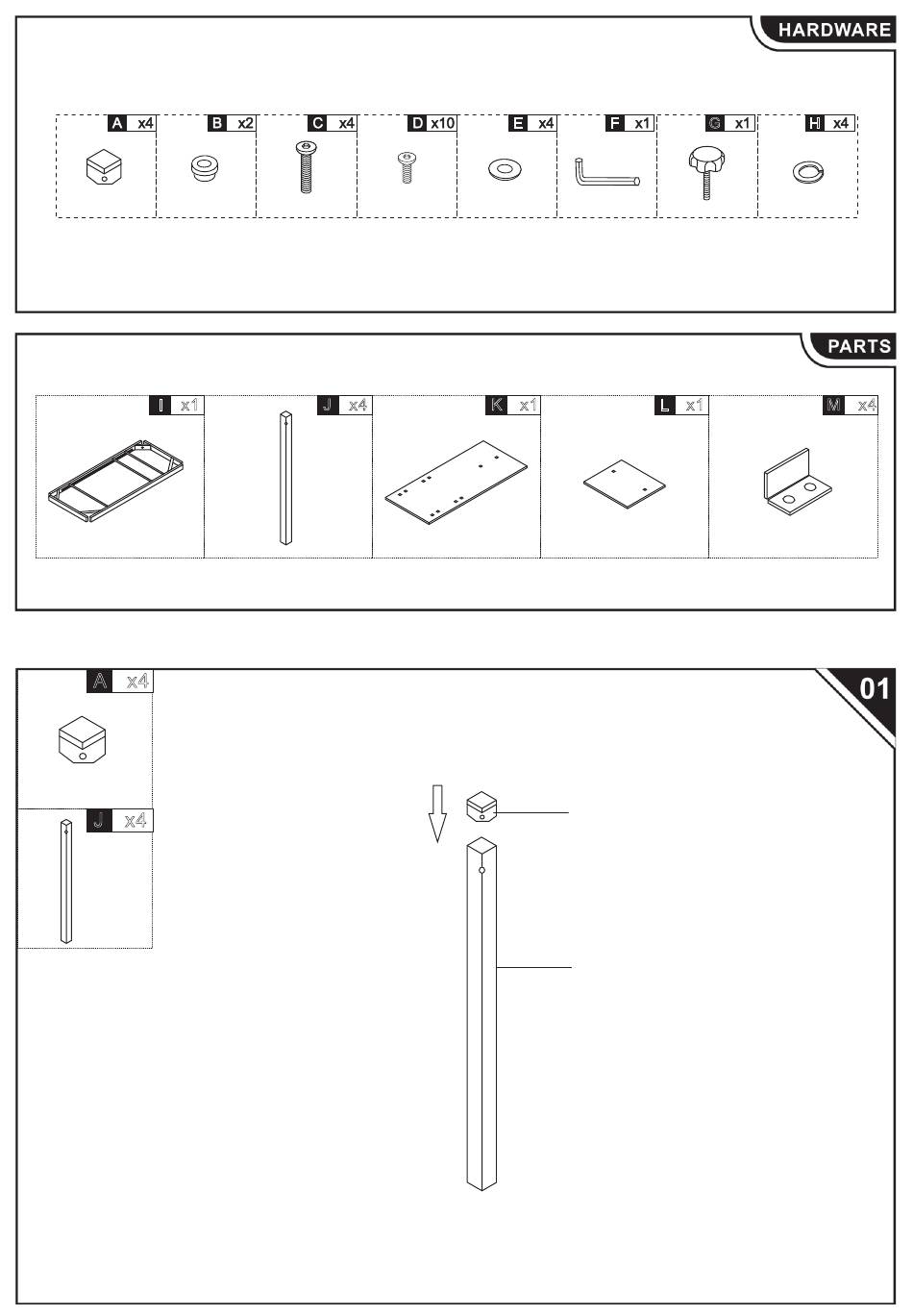 HARDWARE

A x4
B x2
C x4
D x10
E x4
F x1
G x1
H x4

PARTS

I x1
J x4
K x1
L x1
M x4

01

A x4
J x4