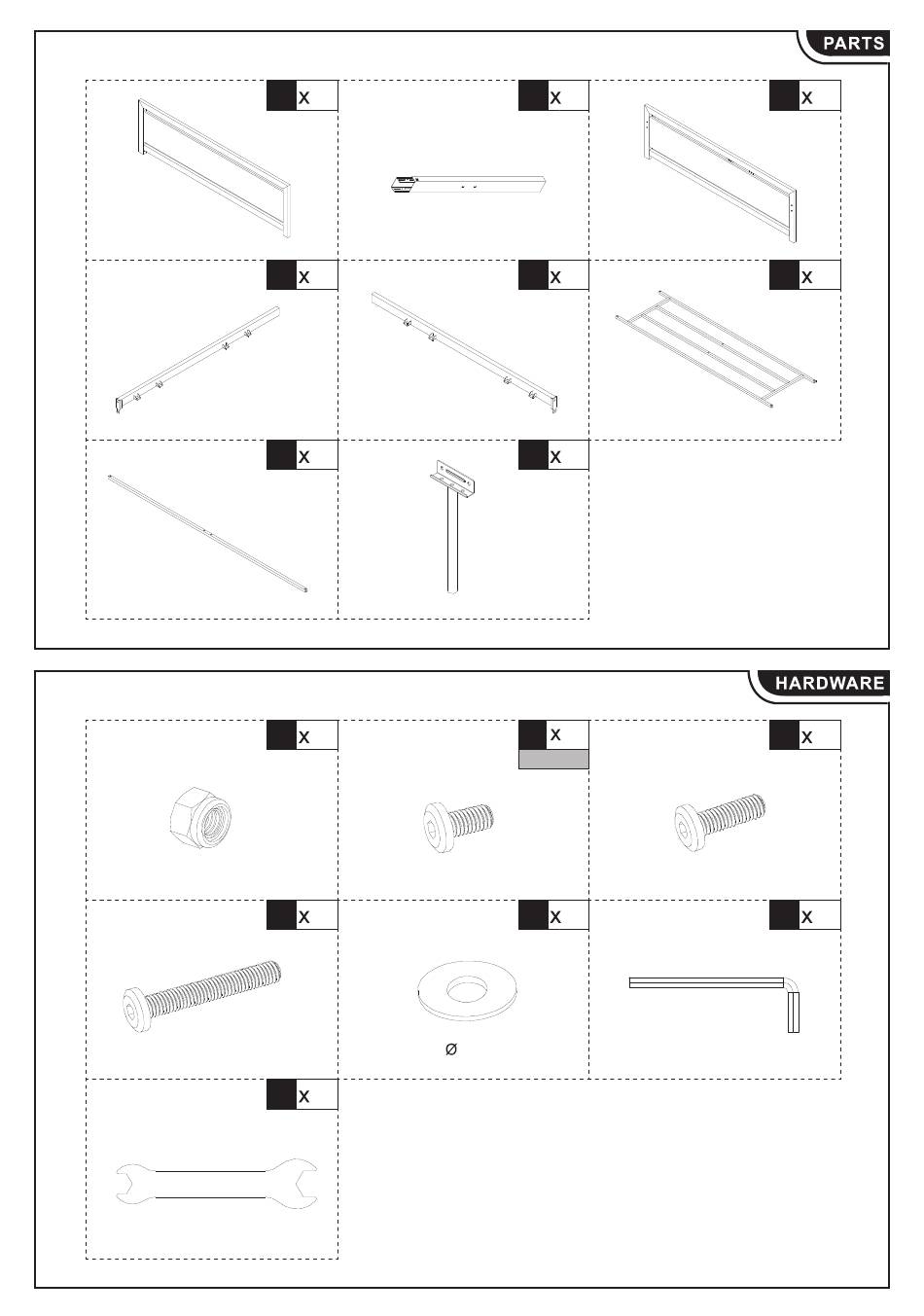 PARTS

X

X

X

X

X

X

X

X

HARDWARE

X

X

X

X

X

X

Ø

X