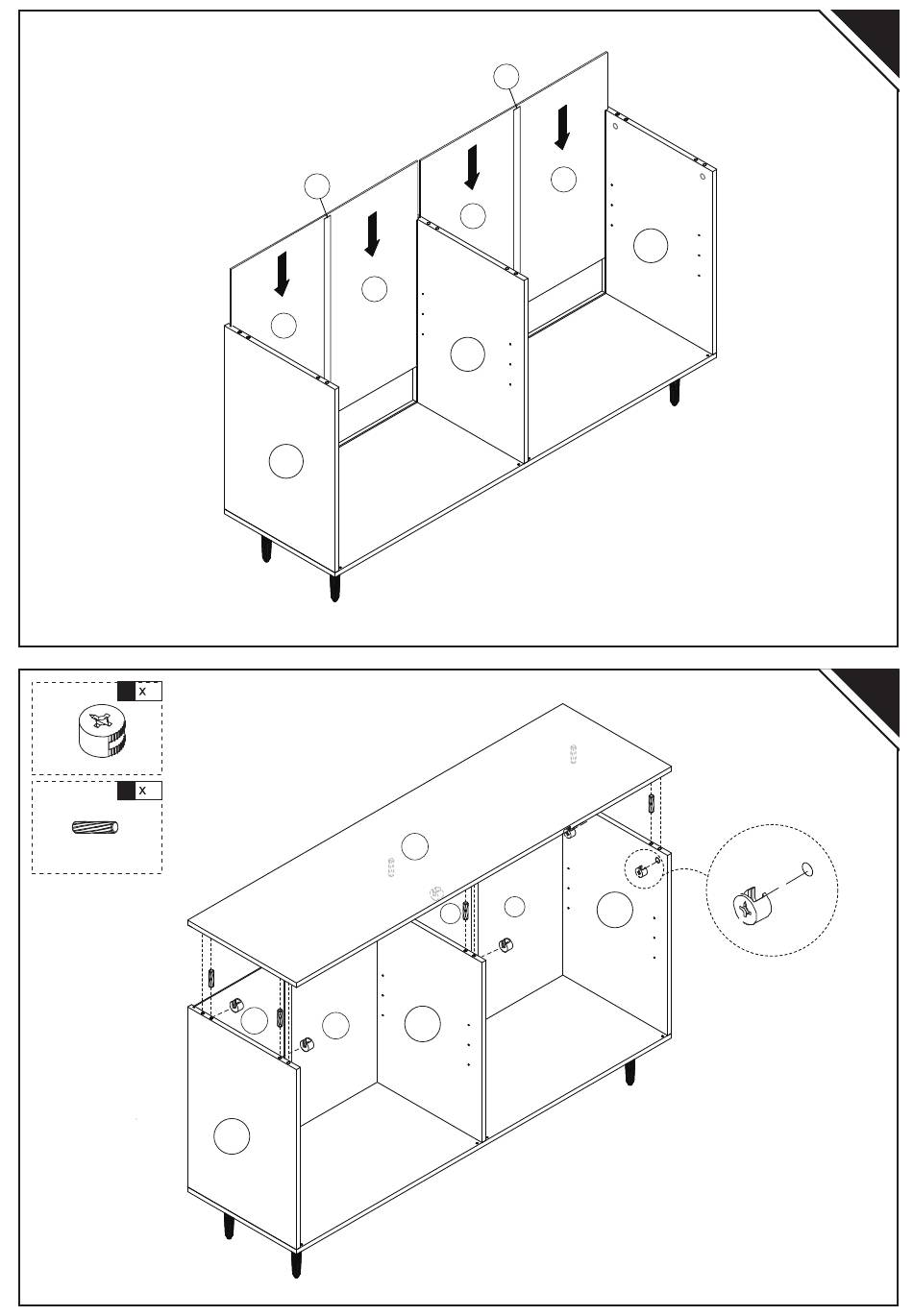 x

x