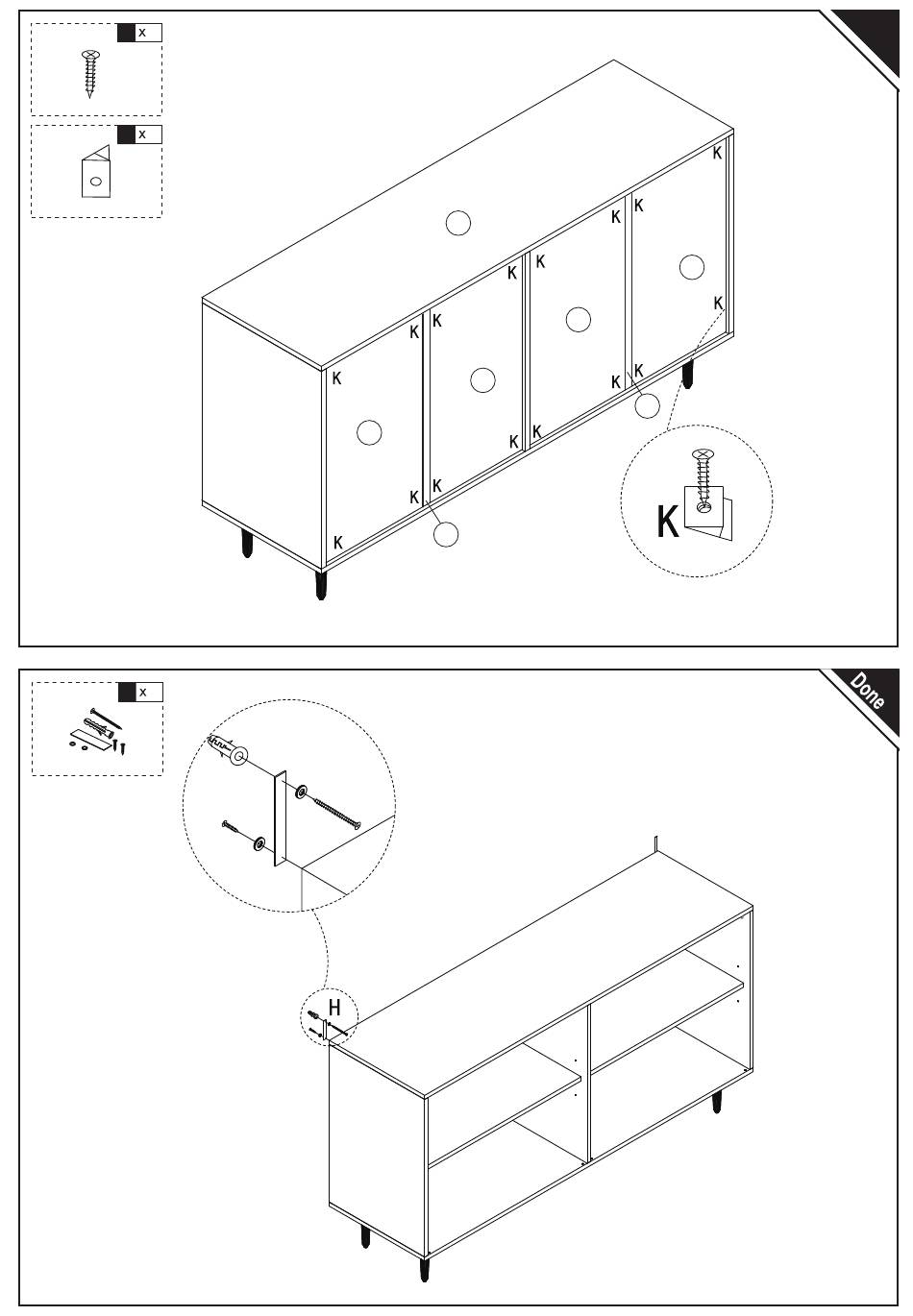 x

x

K
K
K
K
K
K
K
K
K
K
K
K
K
K
K
K

K

x

Done

H