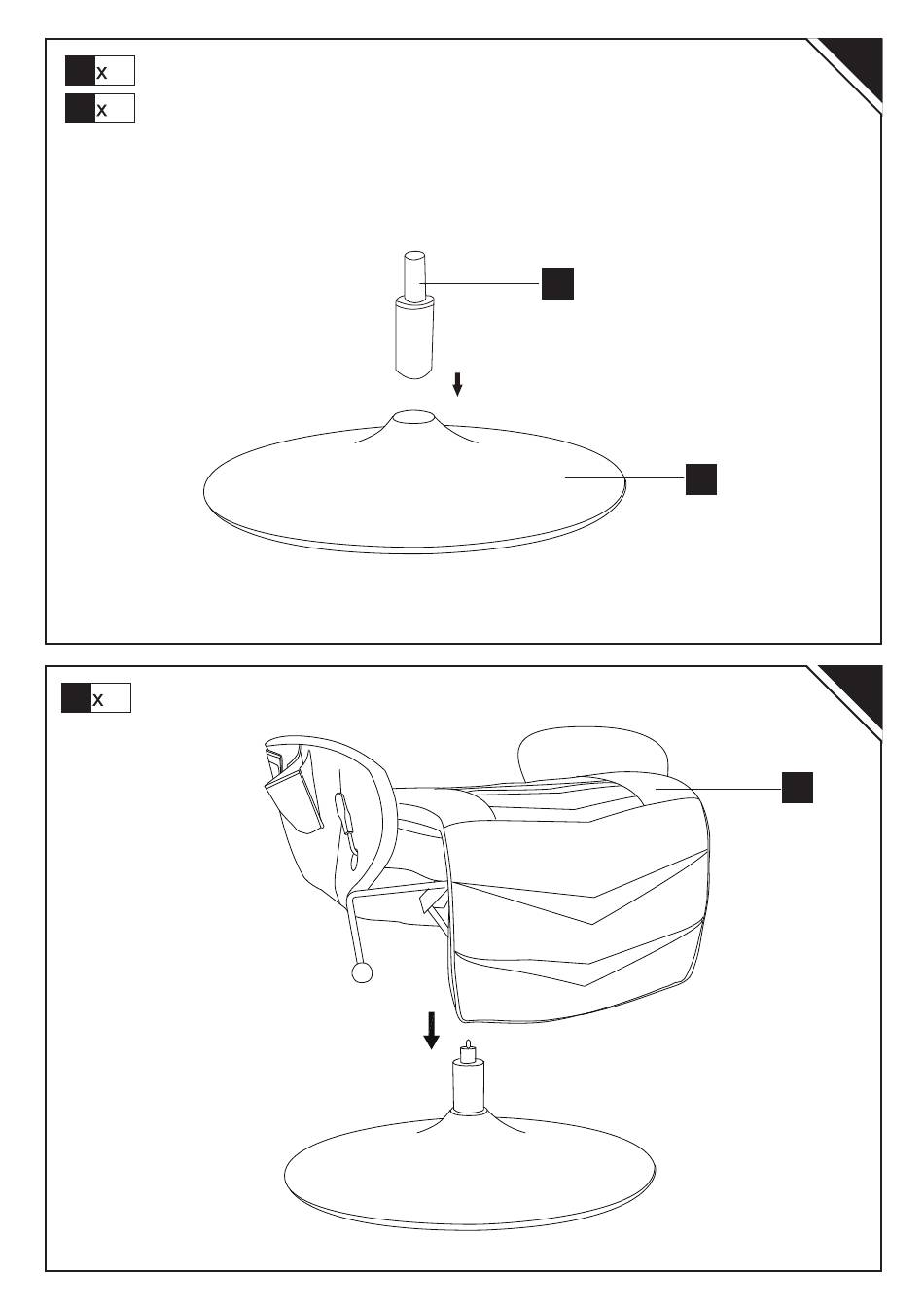 x
x

x