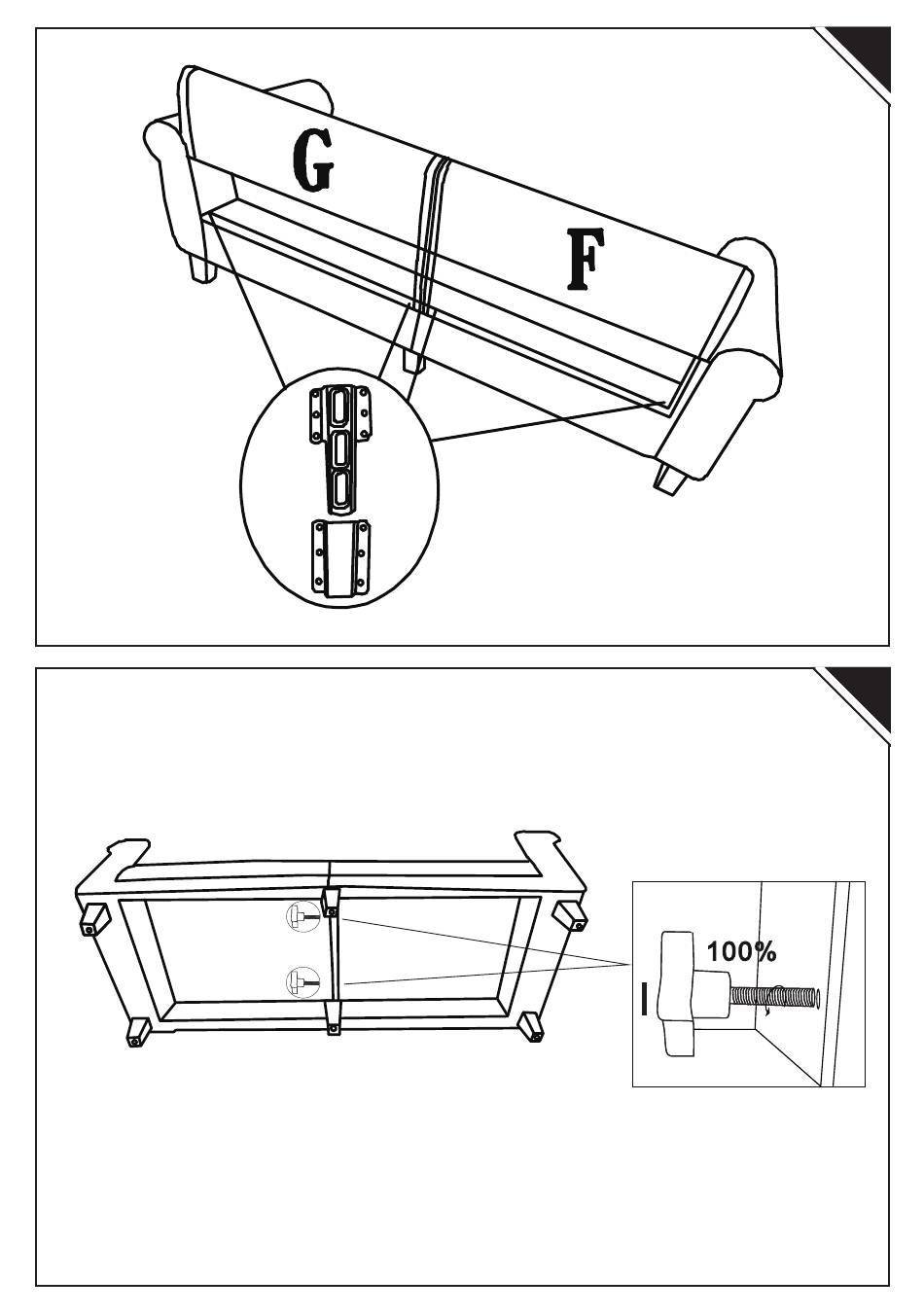 G

F

100%

I