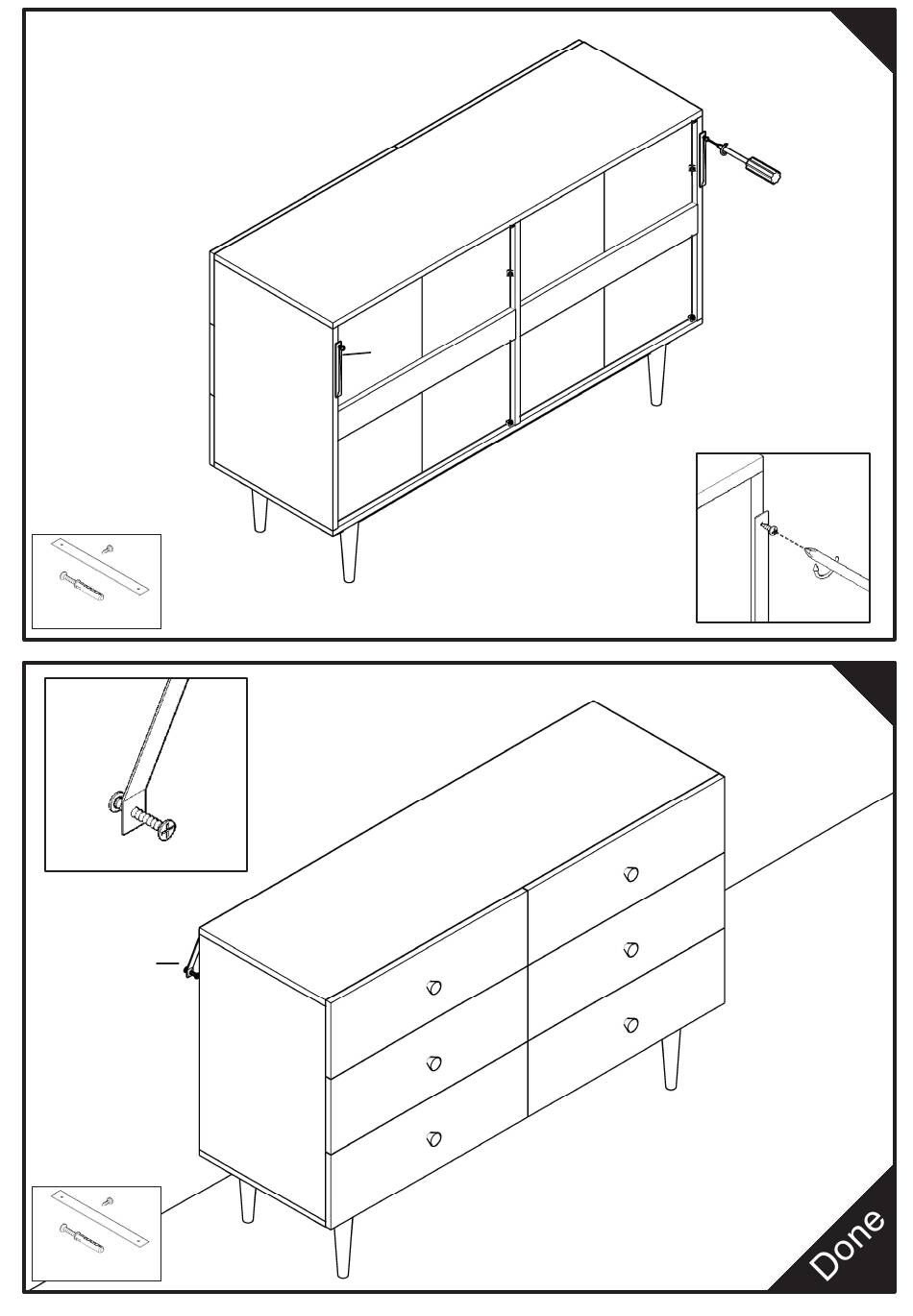 Done