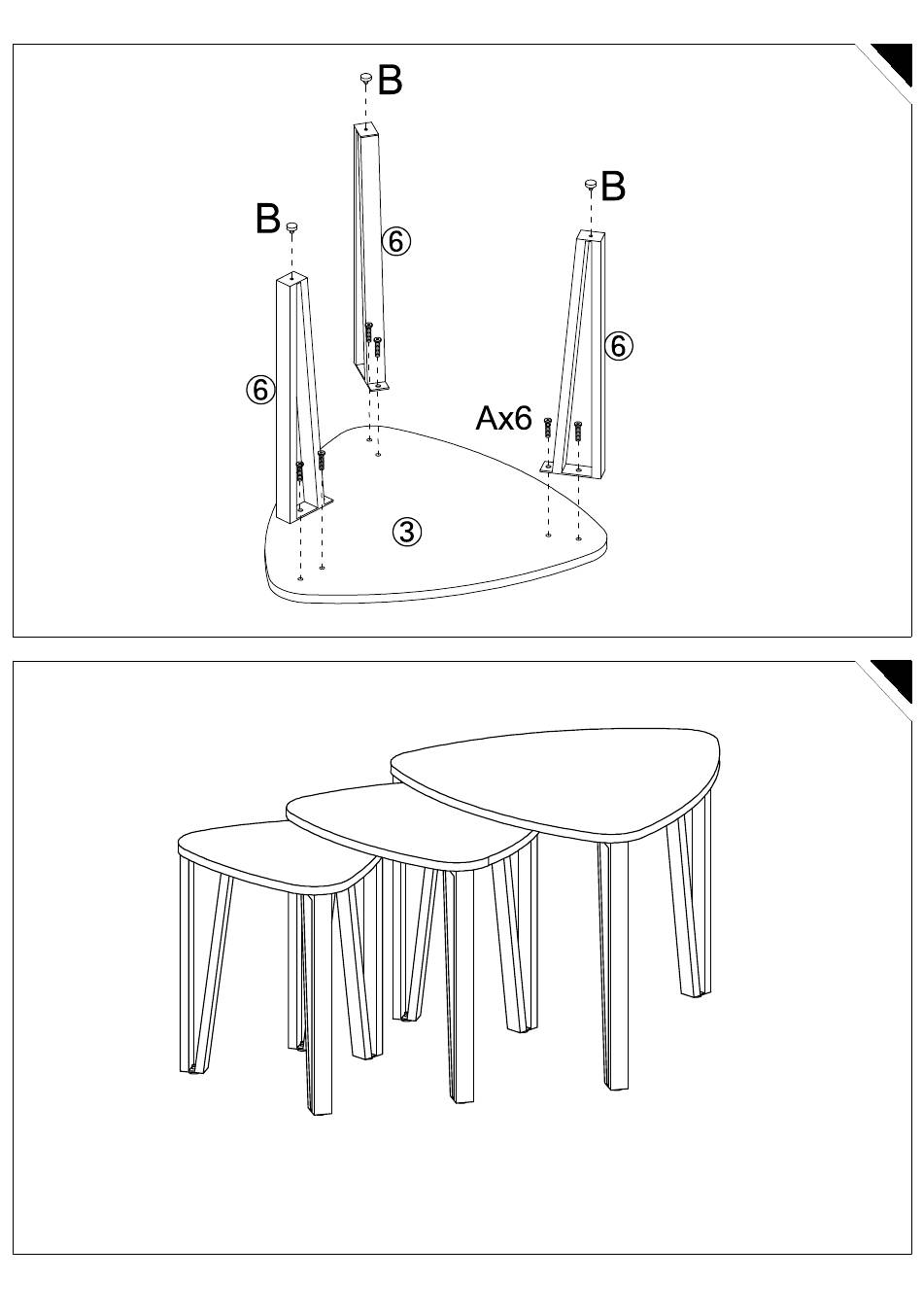 B
B
B
⑥
⑥
⑥
Ax6
③