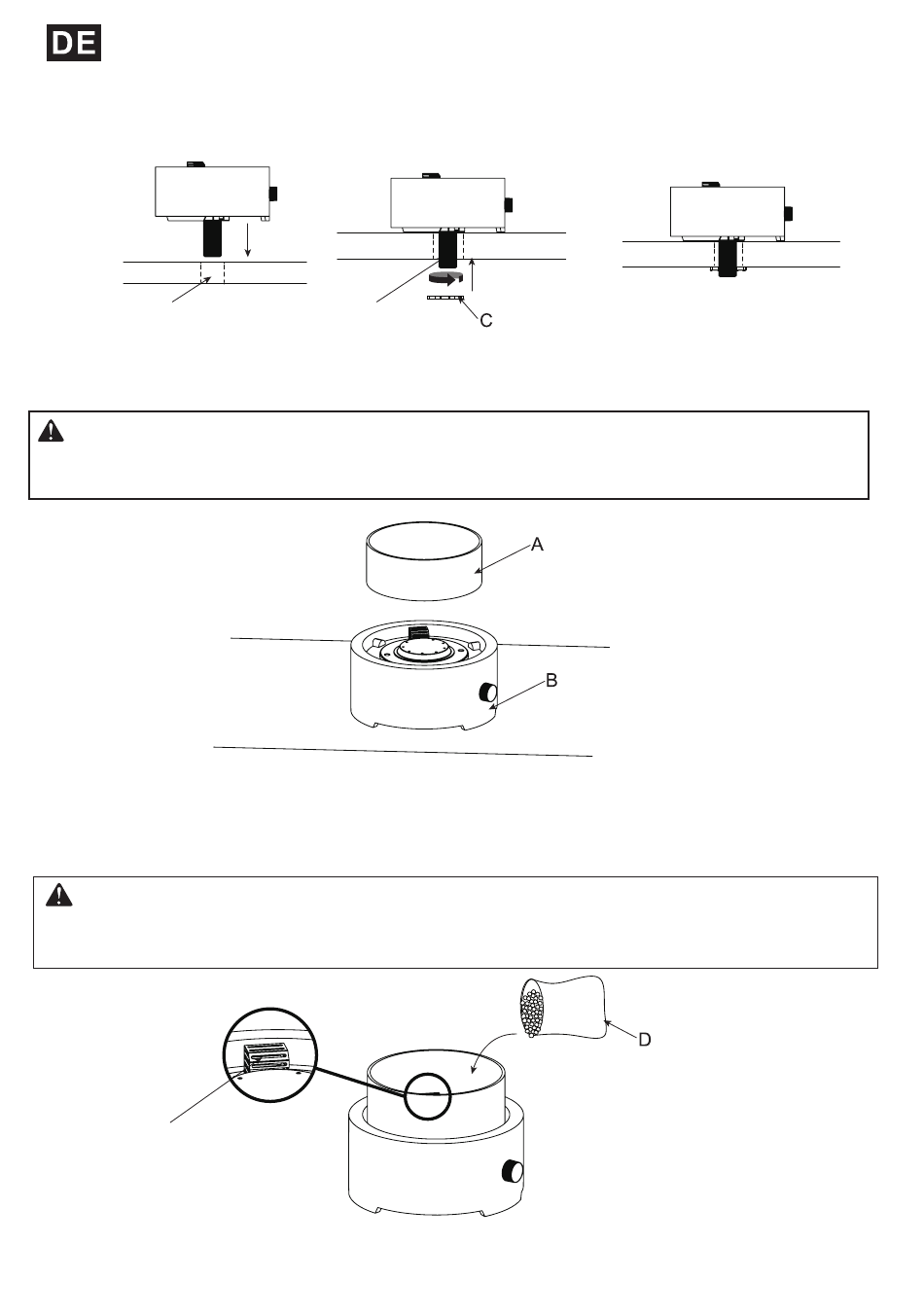 DE

C

A

B

D