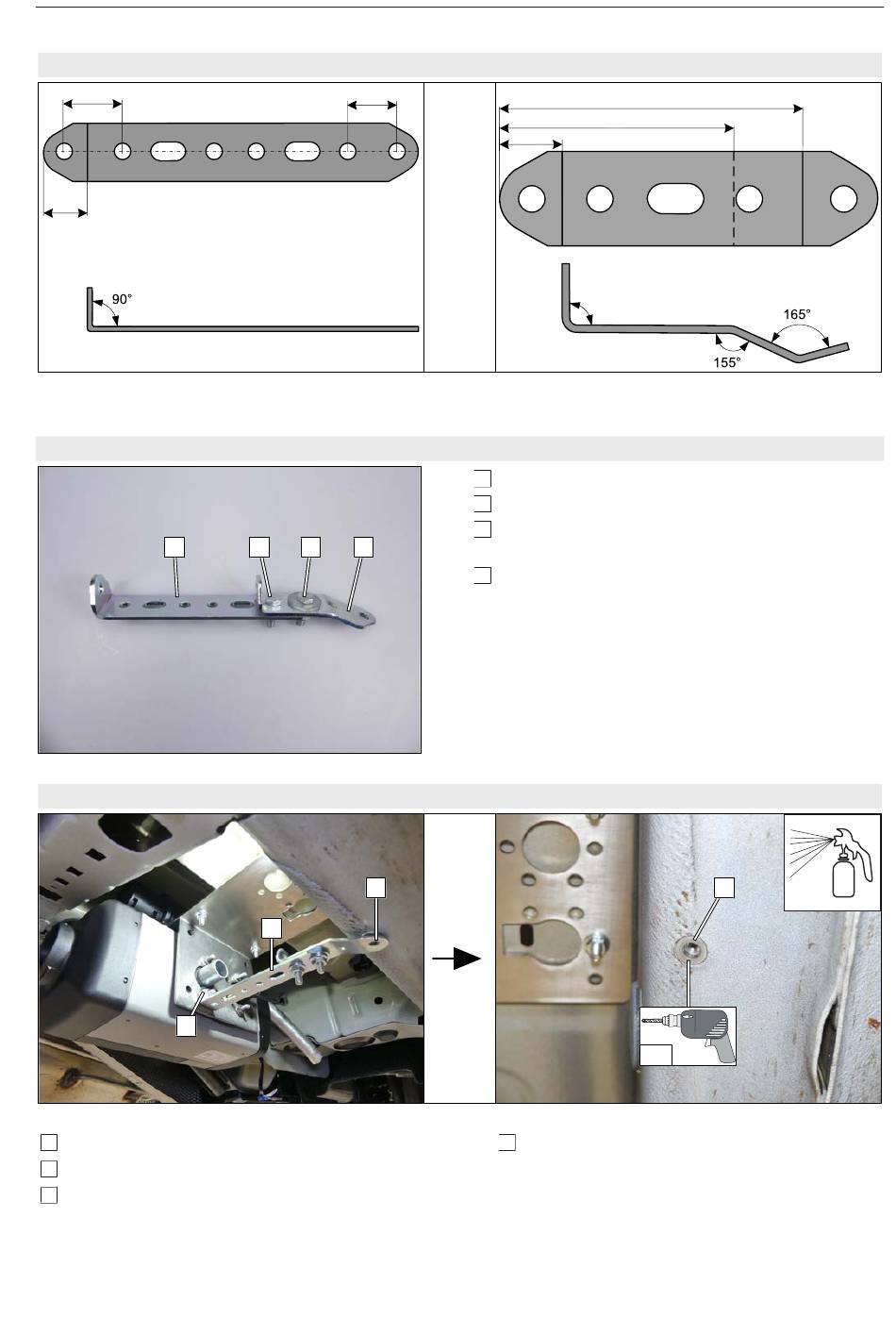 90°

165°

155°