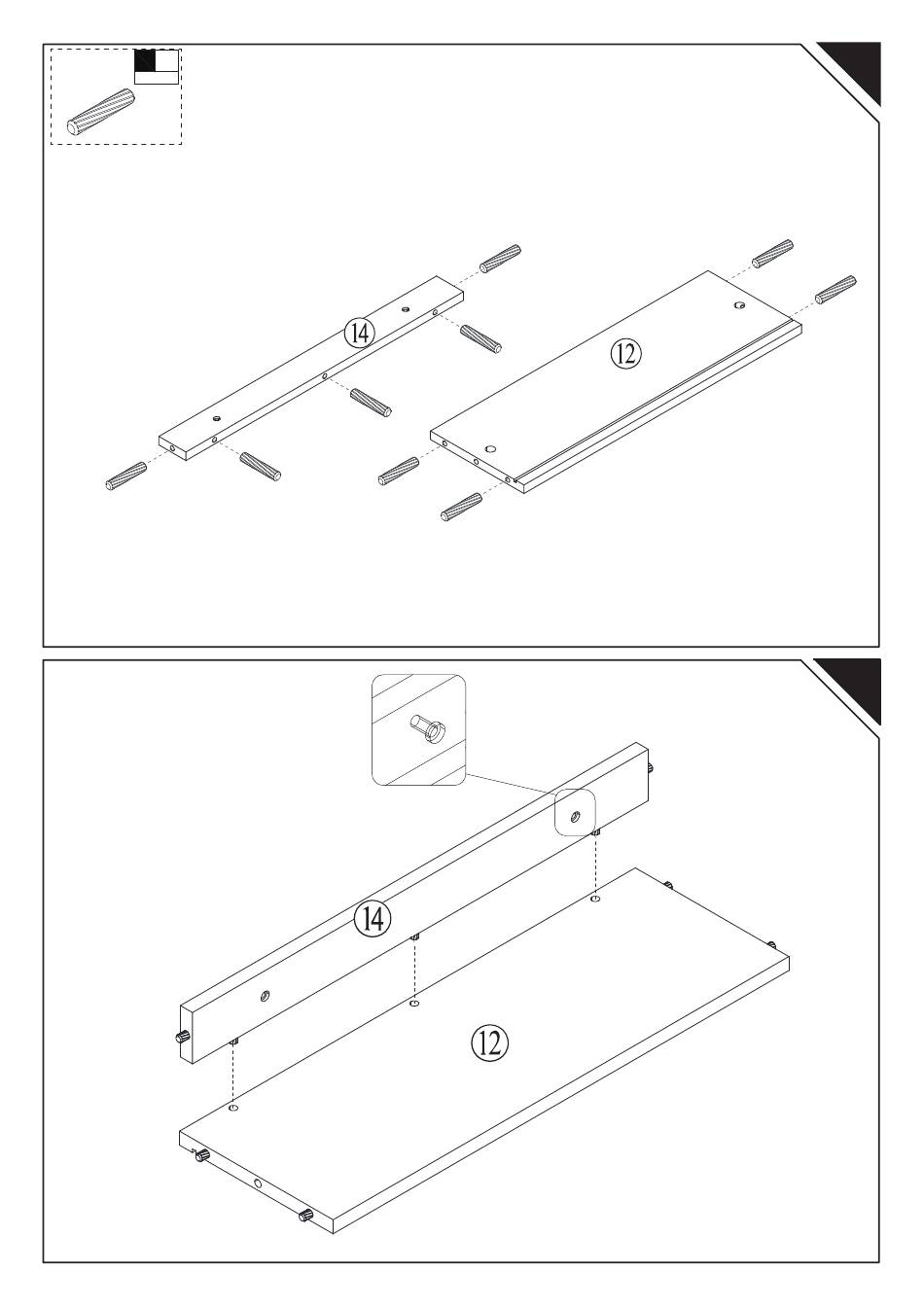 14

12

14

12