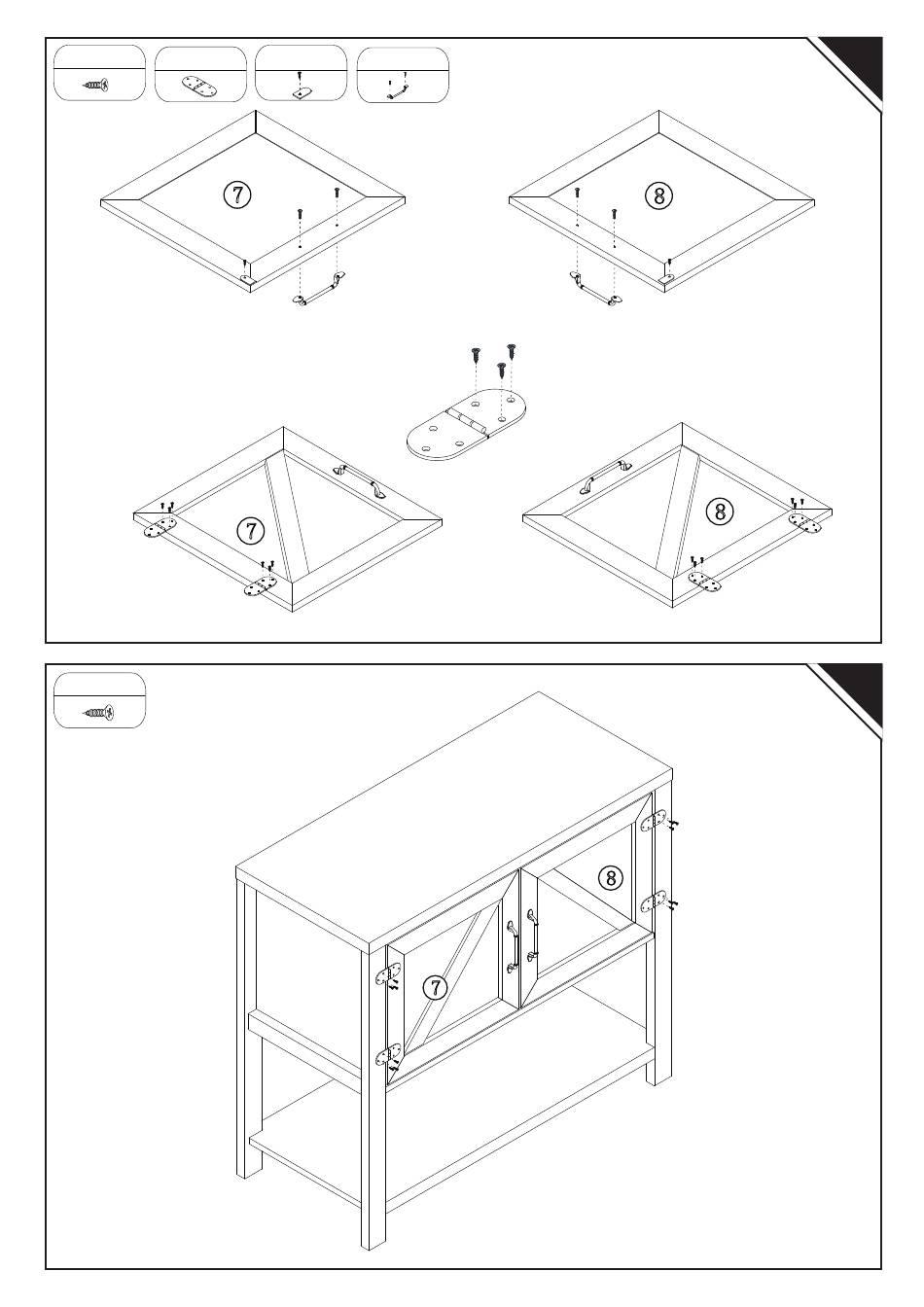 7

8

7

8

8

7