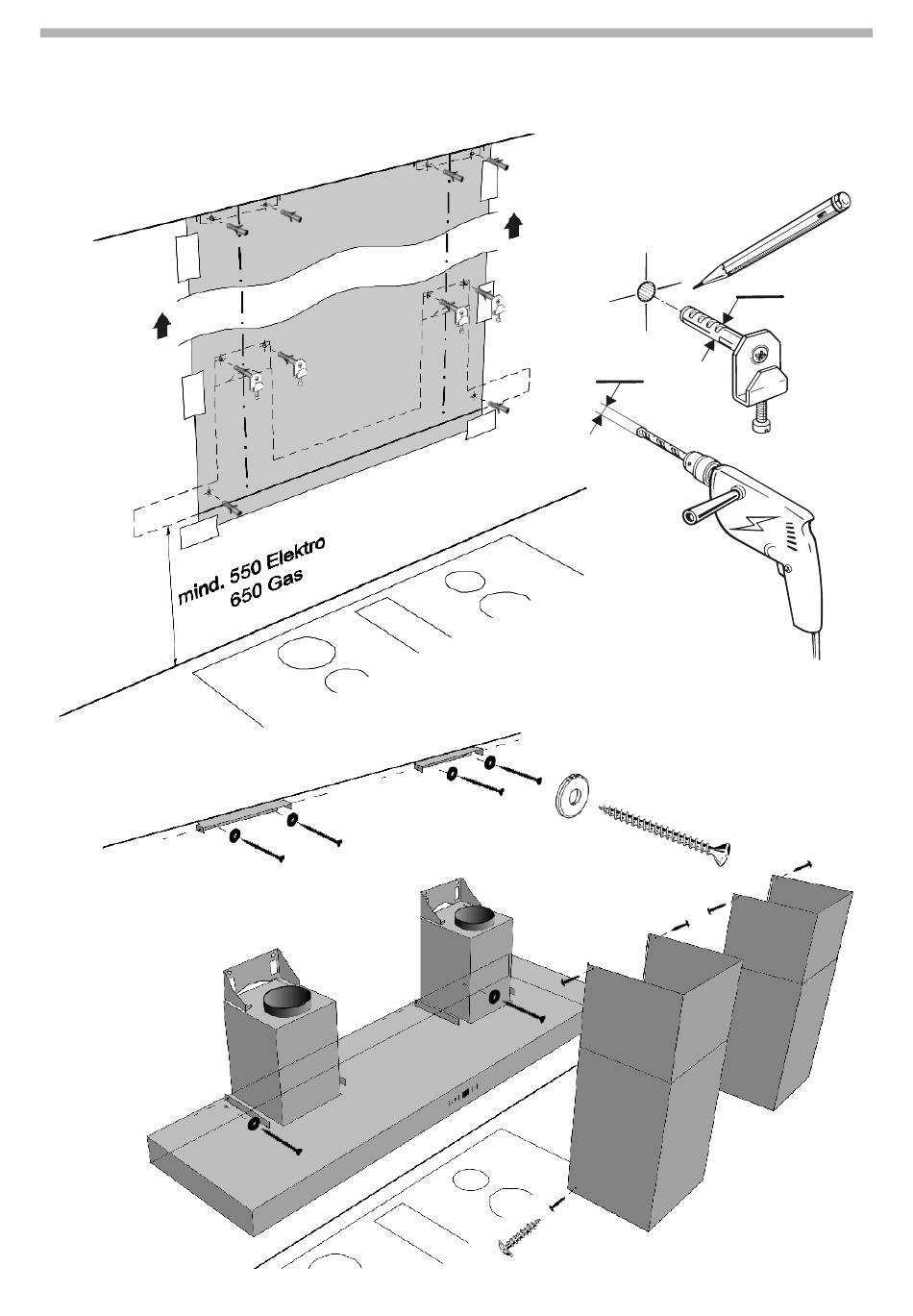 mind. 550 Elektro
650 Gas