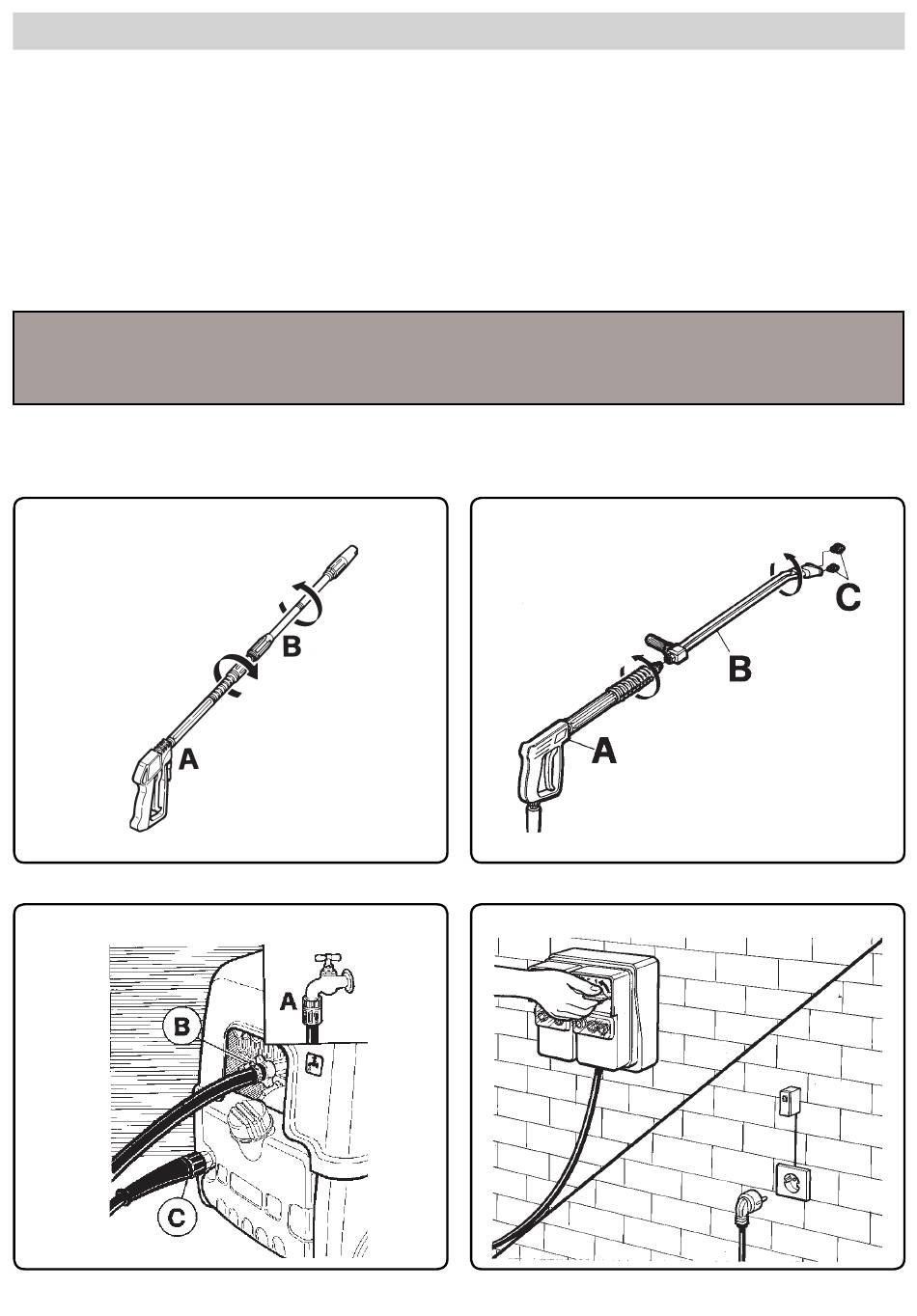 B

A

C

B

A

A

B

C