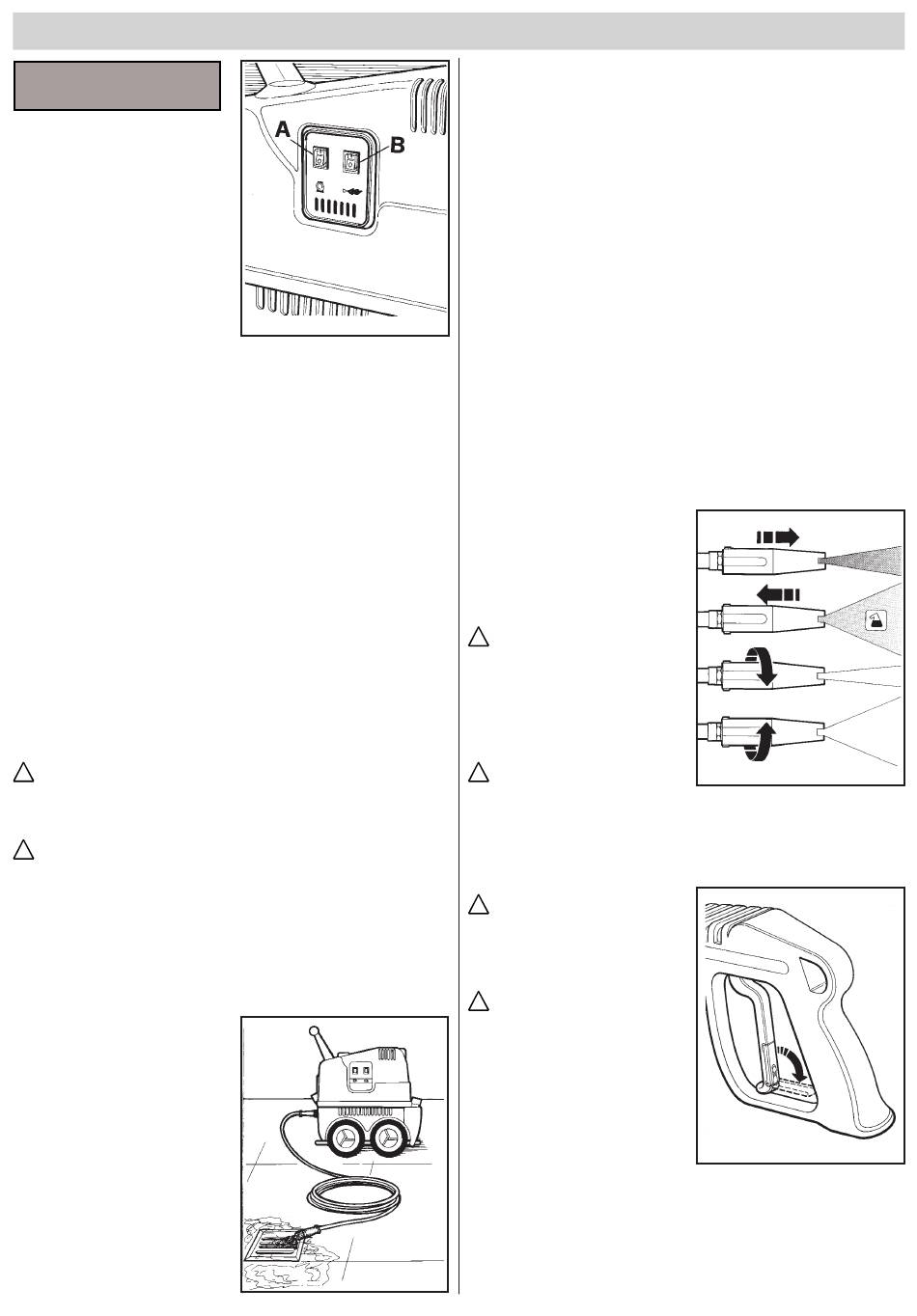 A

B