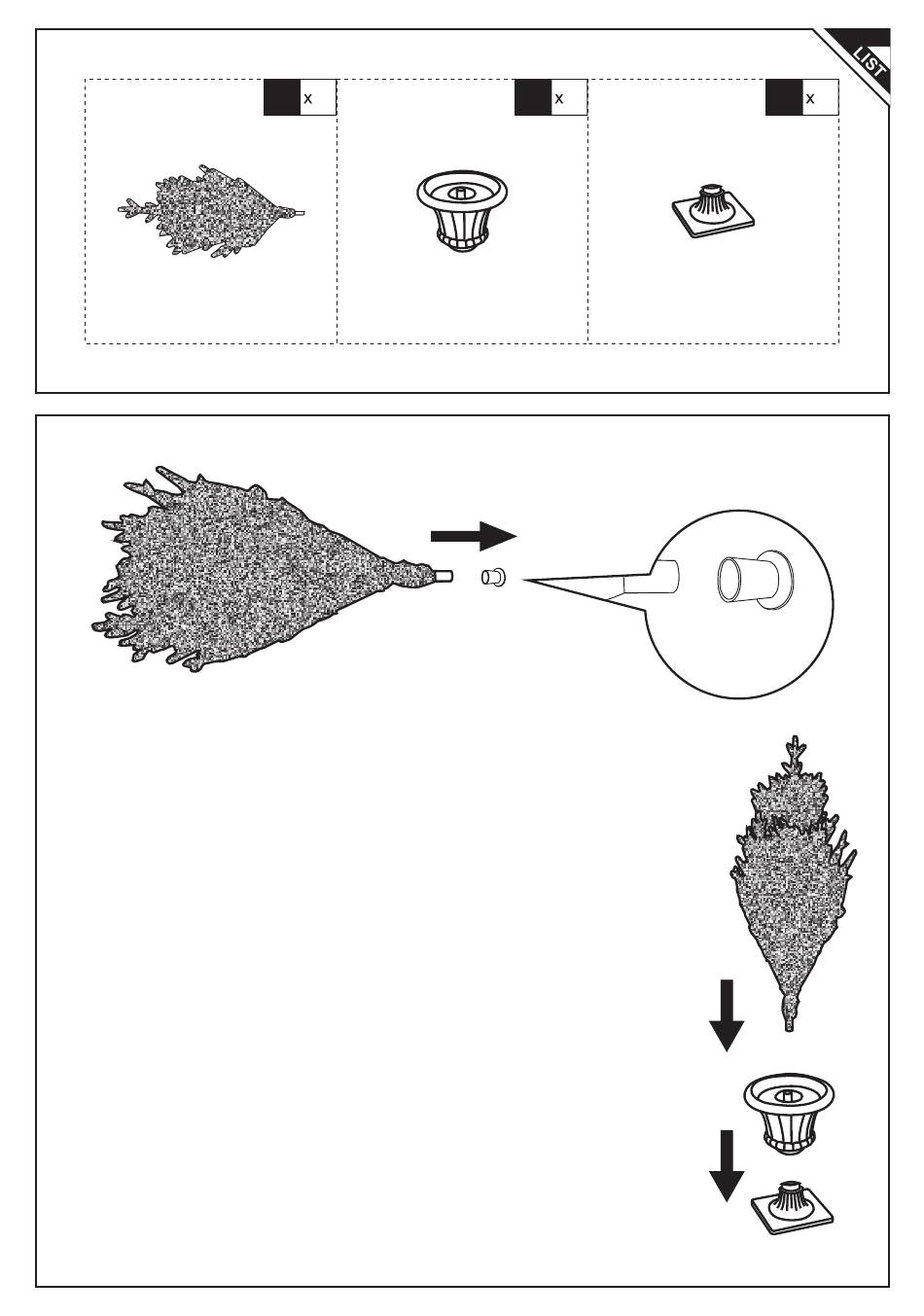 LIST

x

x

x