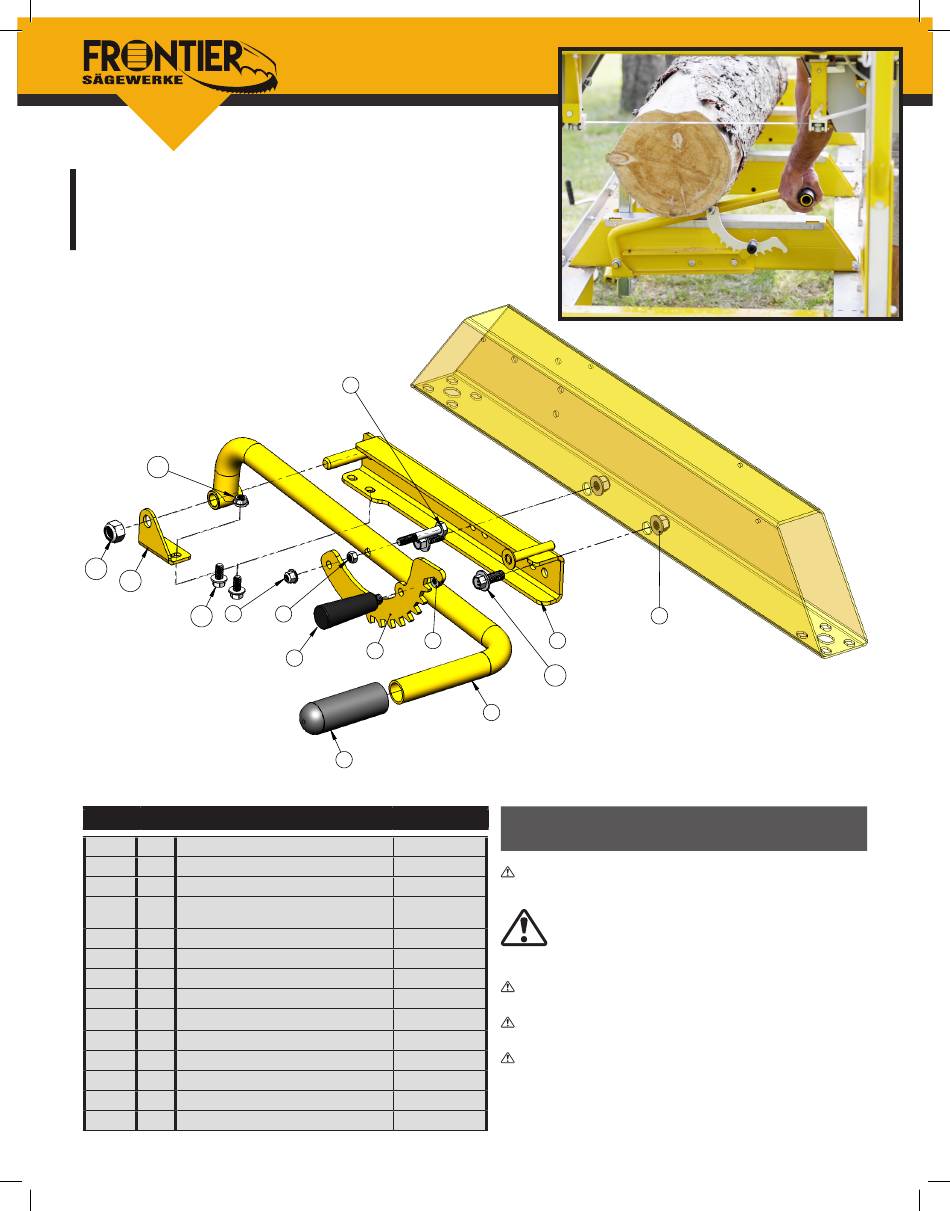 FRONTIER
SÄGEWERKE