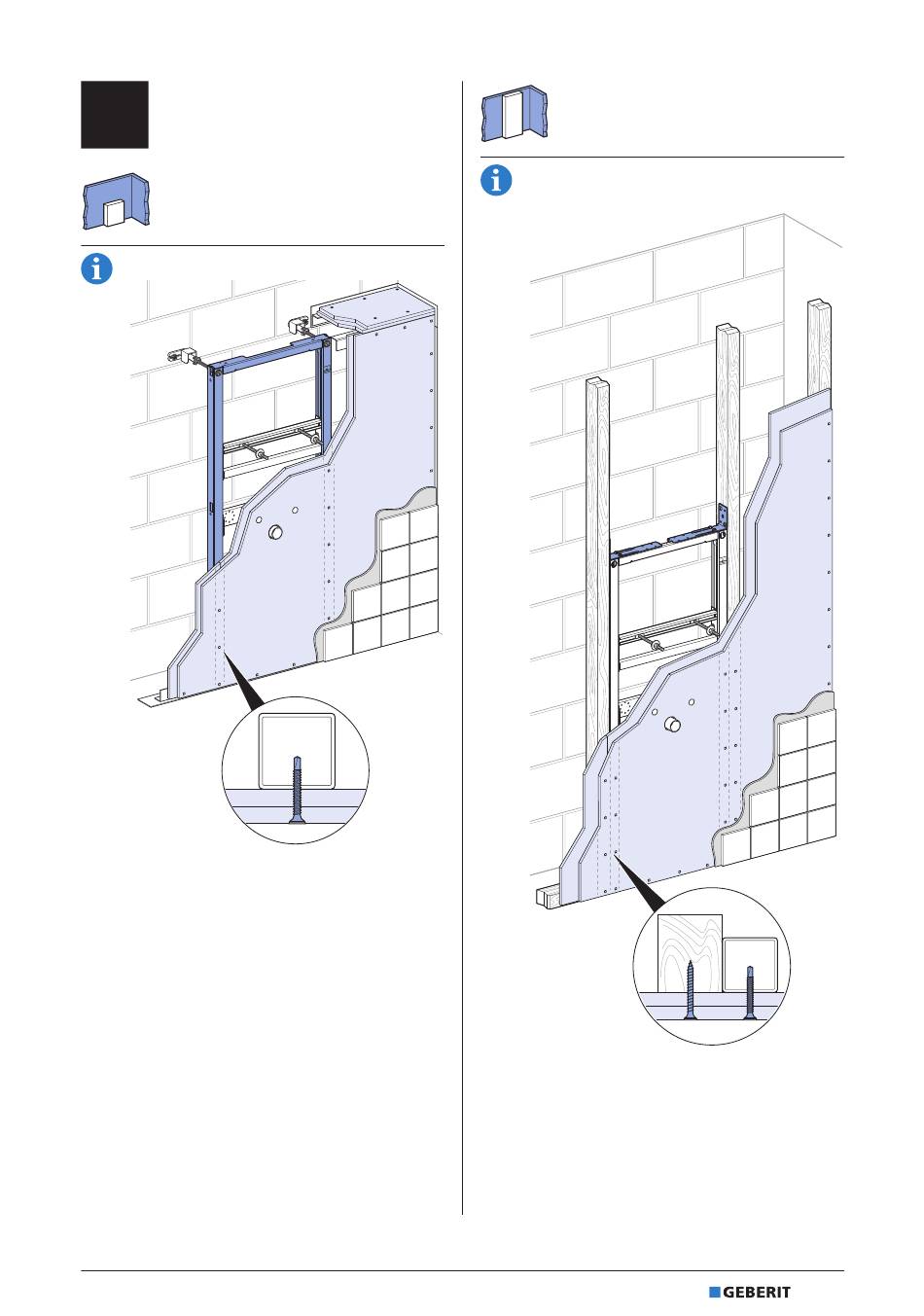 GEBERIT