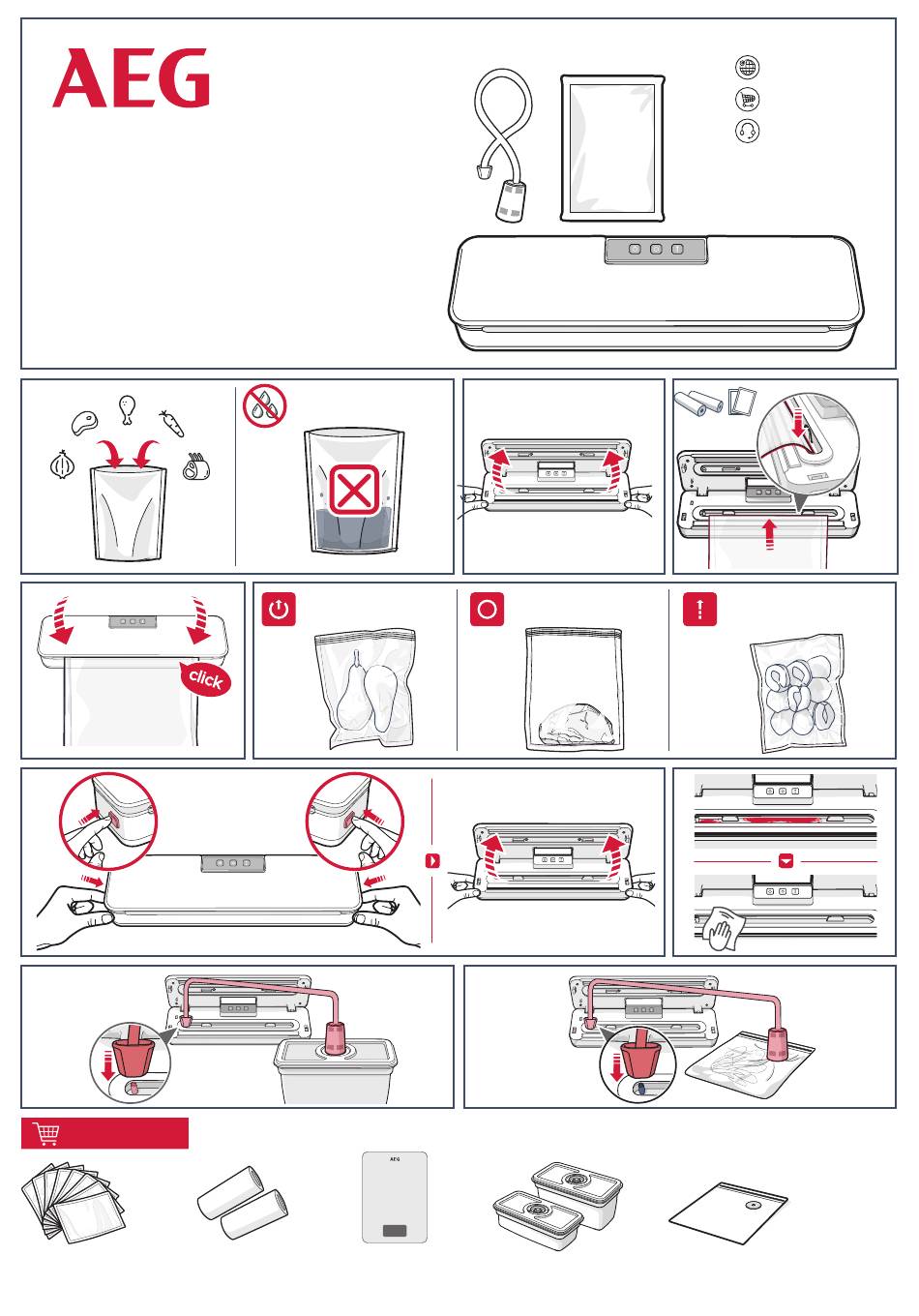 AEG

click

AEG