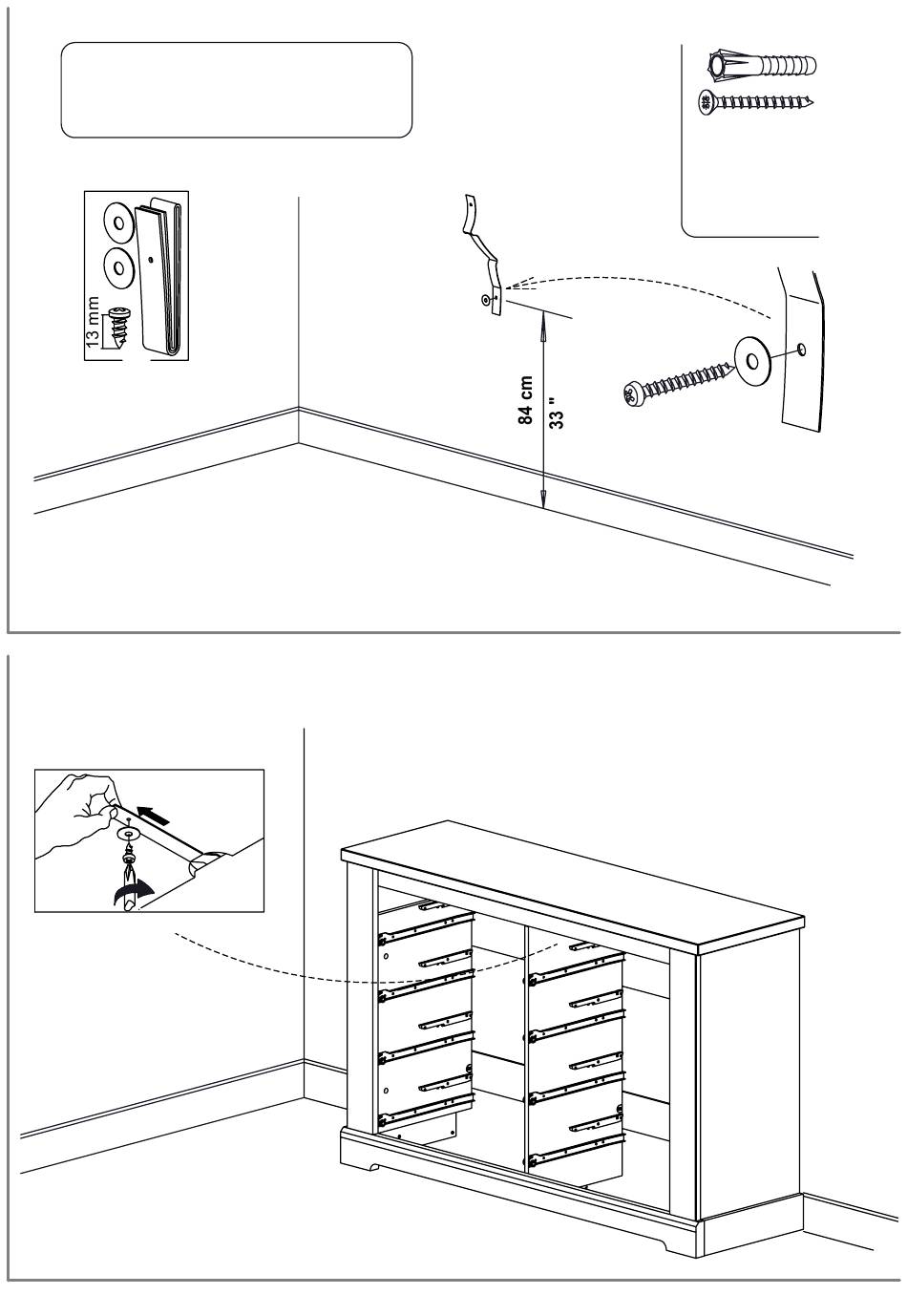 13 mm

84 cm
33 "