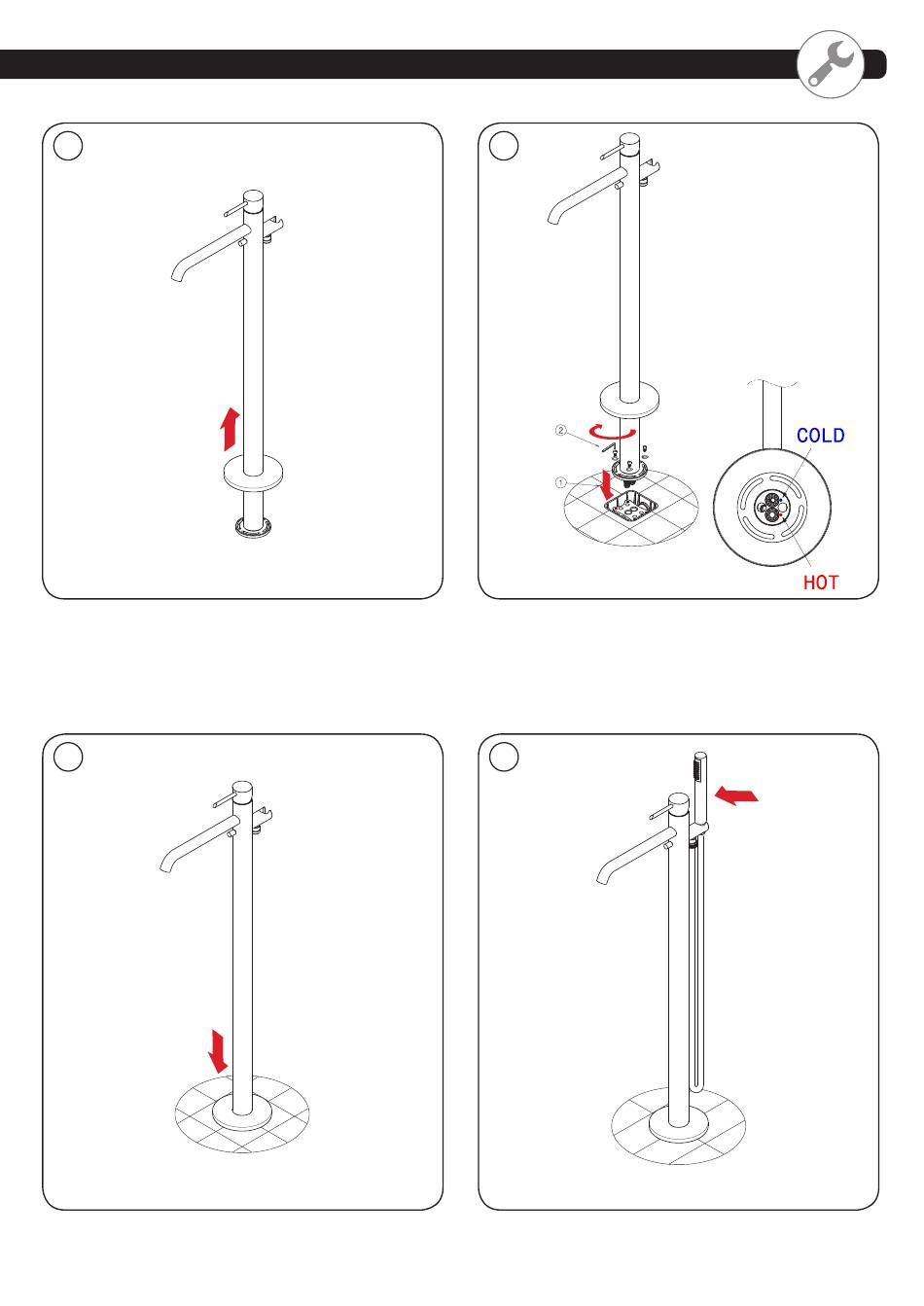 ②

①

COLD

HOT