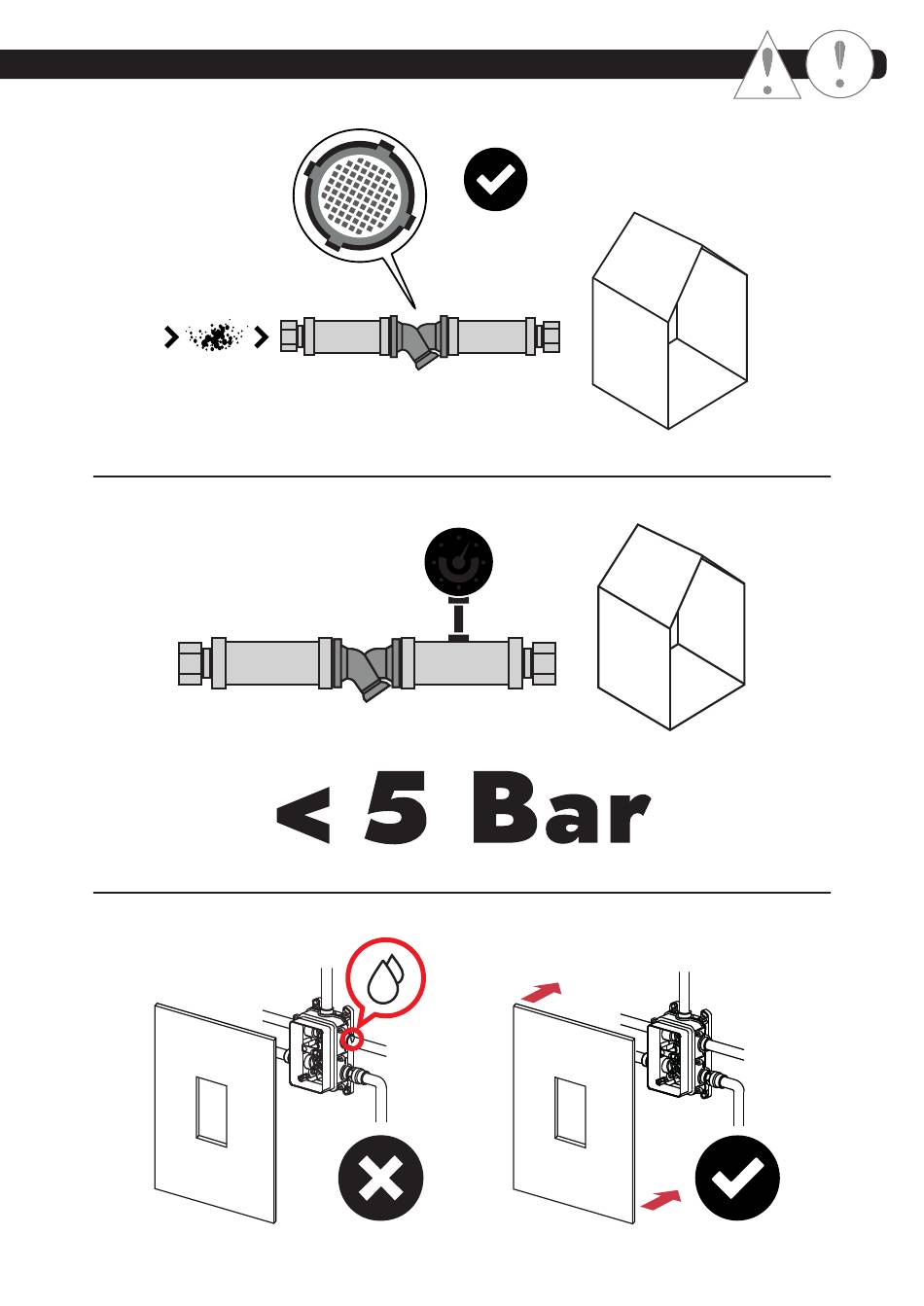 < 5 Bar