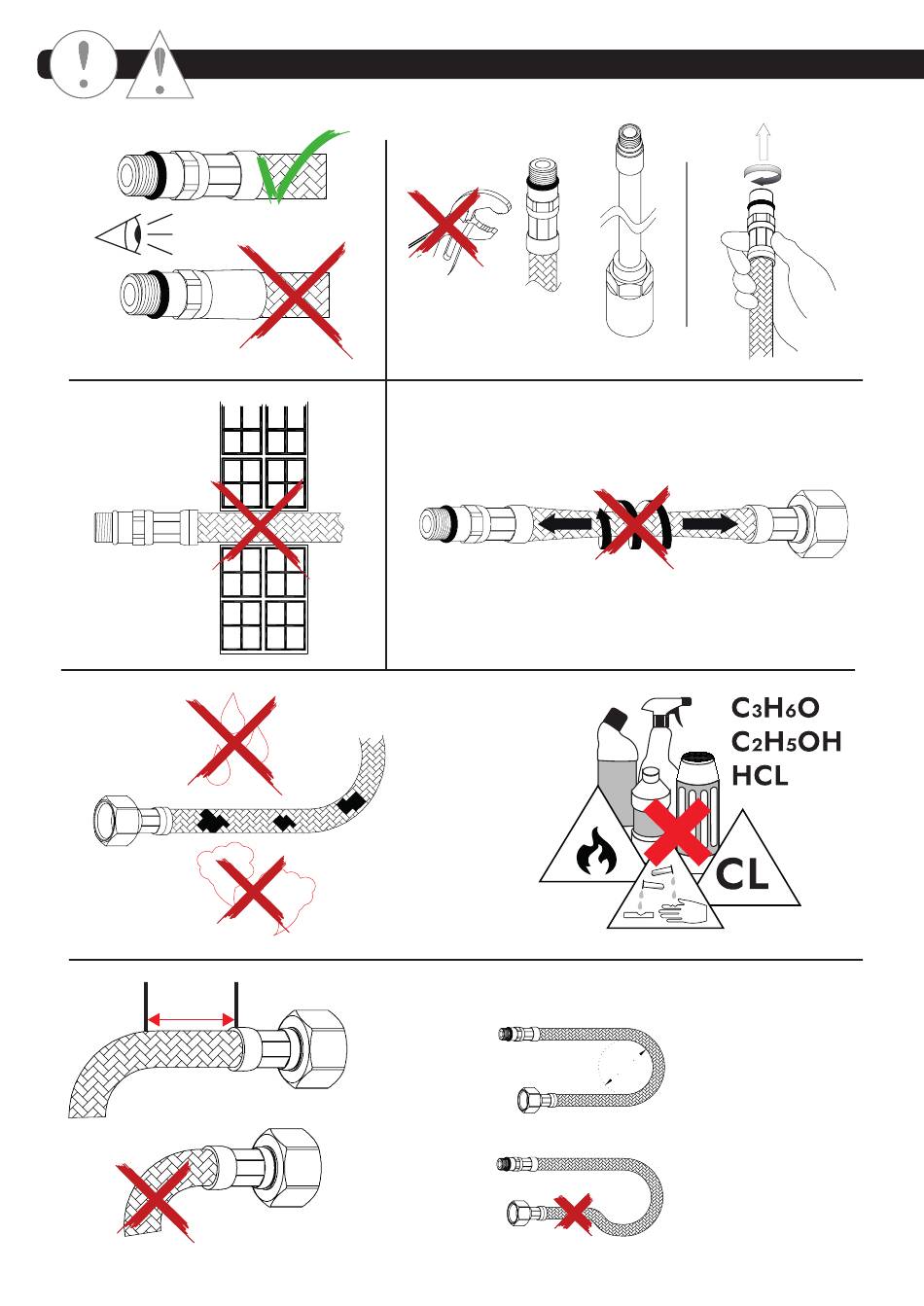 $C_3H_6O$
$C_2H_5OH$
HCL

CL