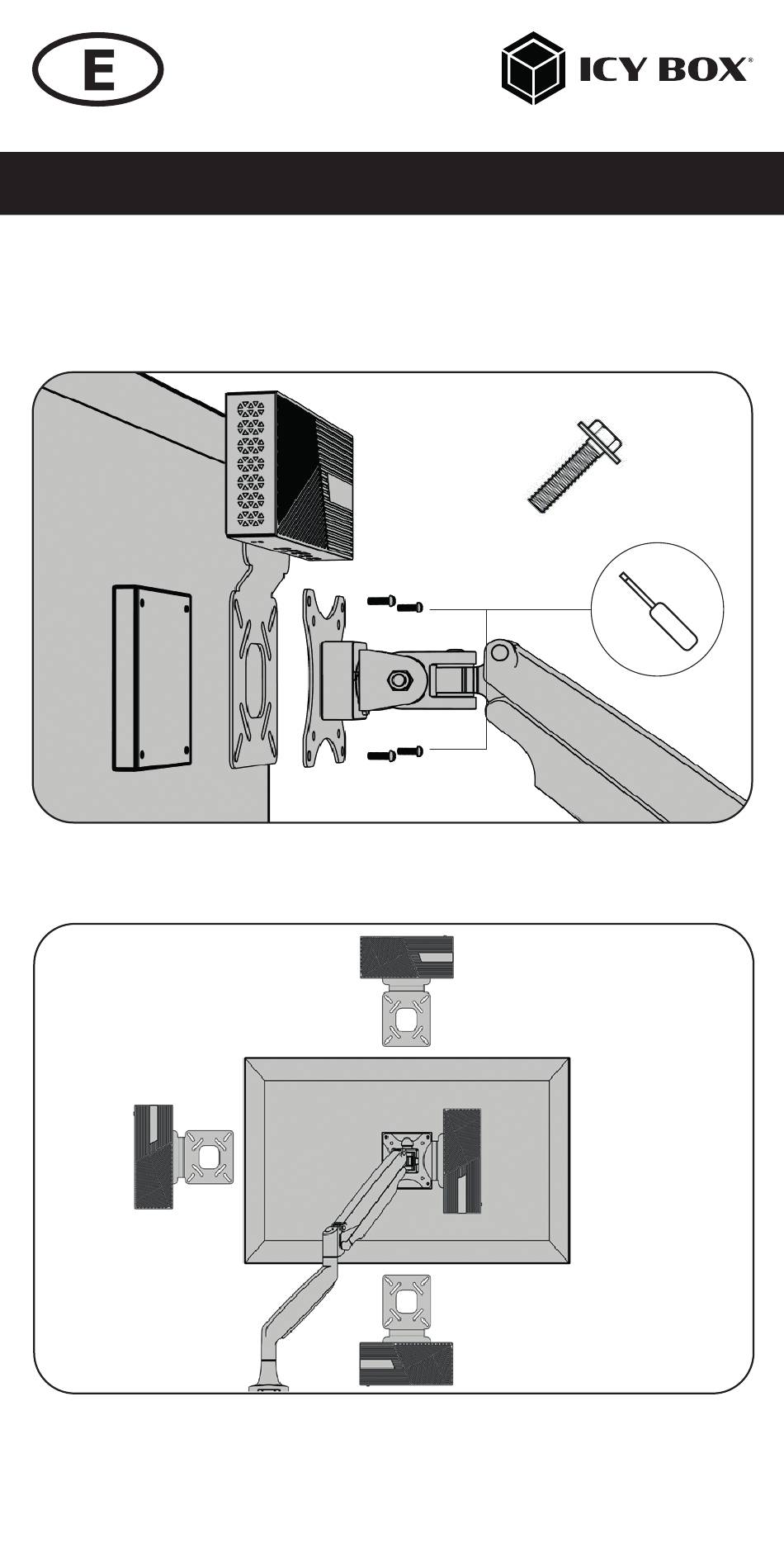 E

ICY BOX®