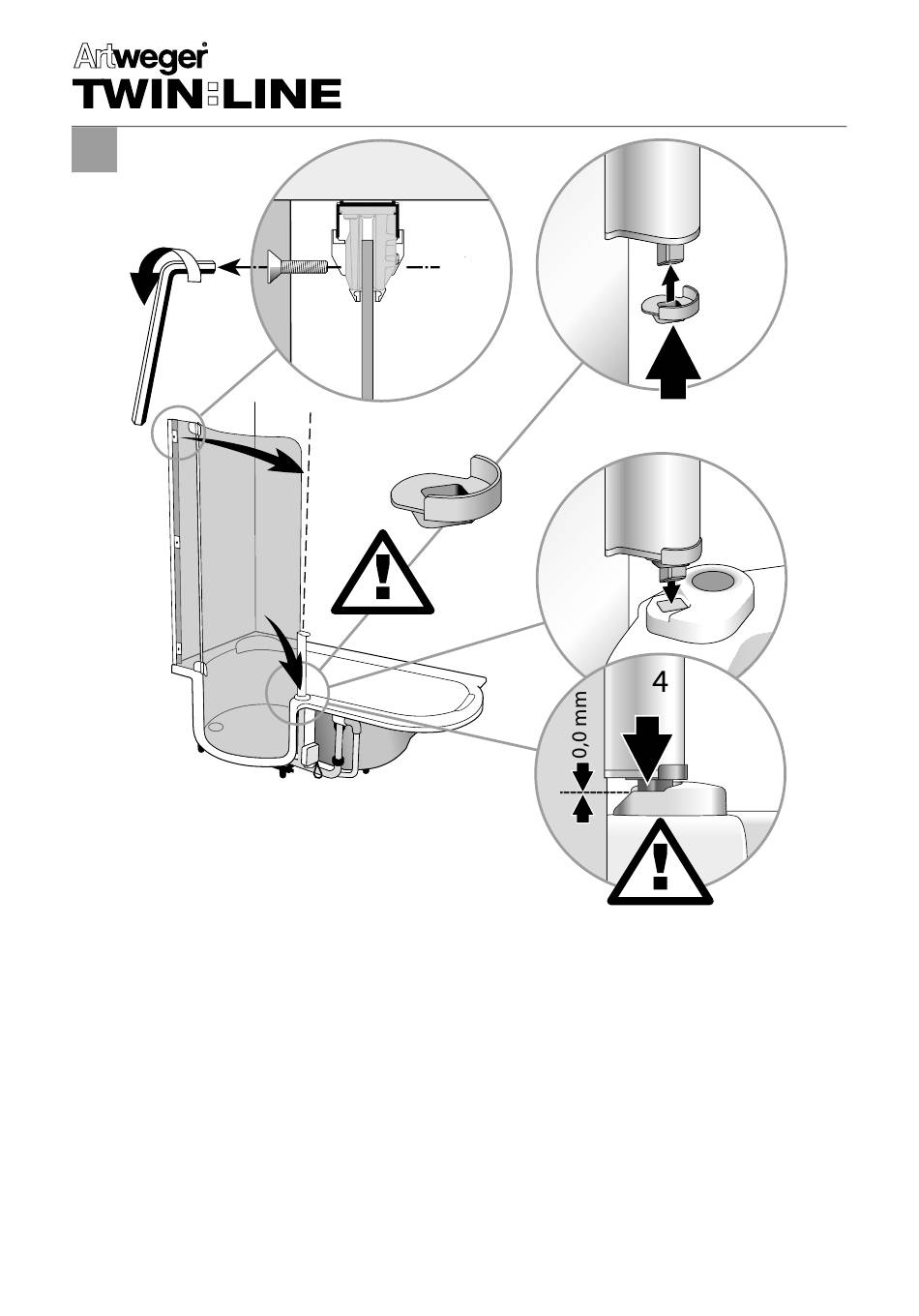 Artweger
TWIN:LINE

4

0,0 mm