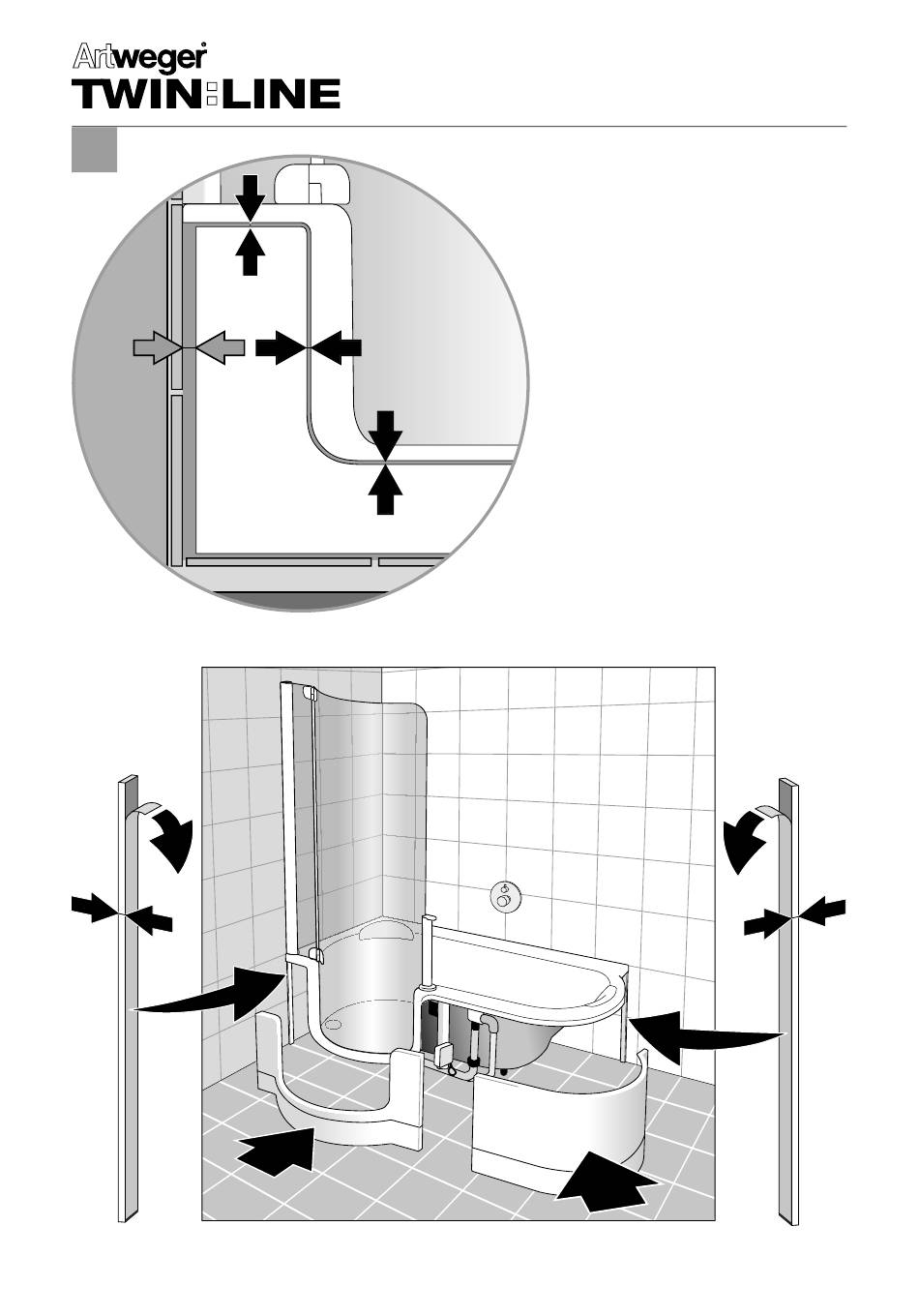 Artweger
TWIN:LINE