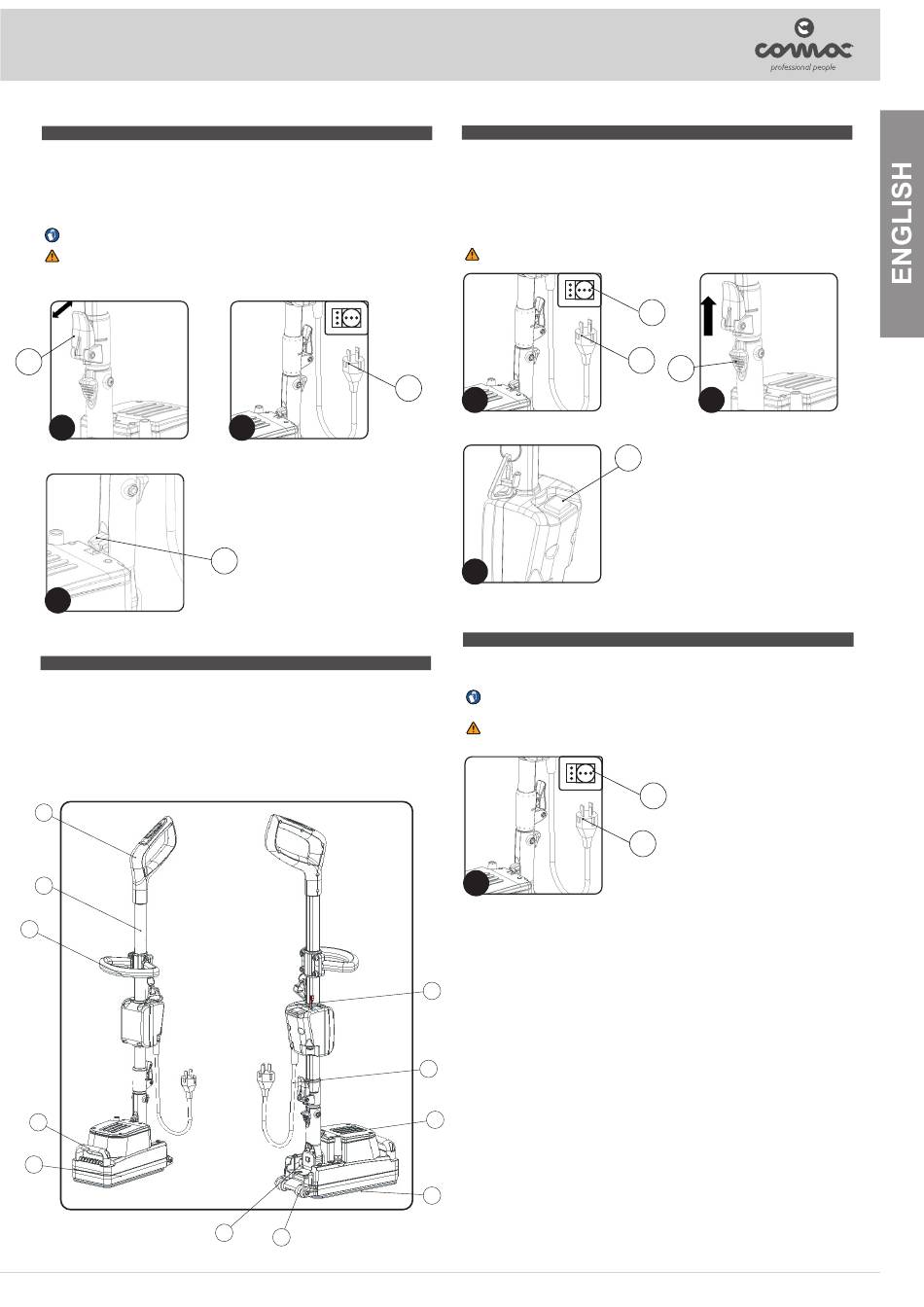 comac
professional people

ENGLISH