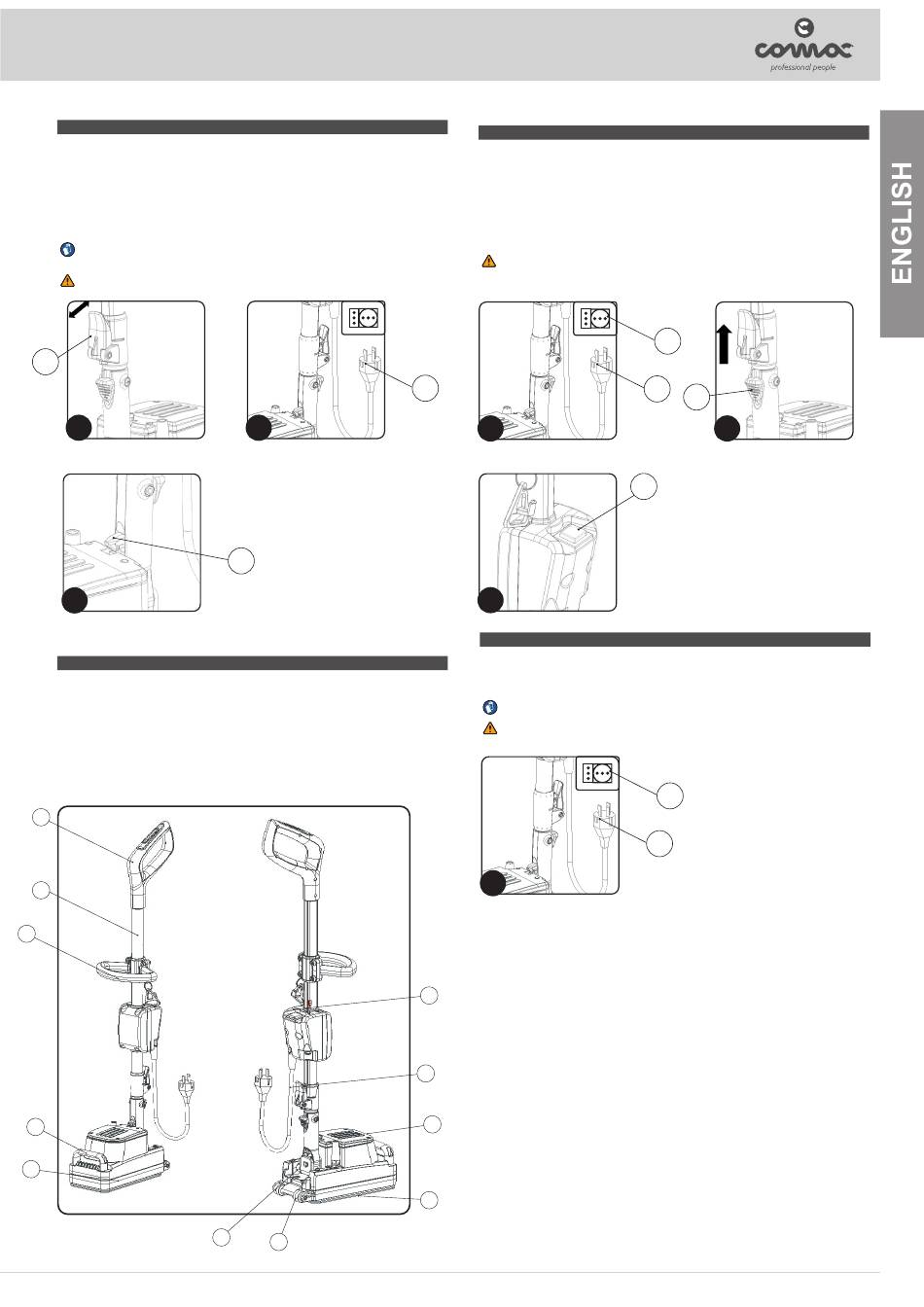 comac
professional people

ENGLISH