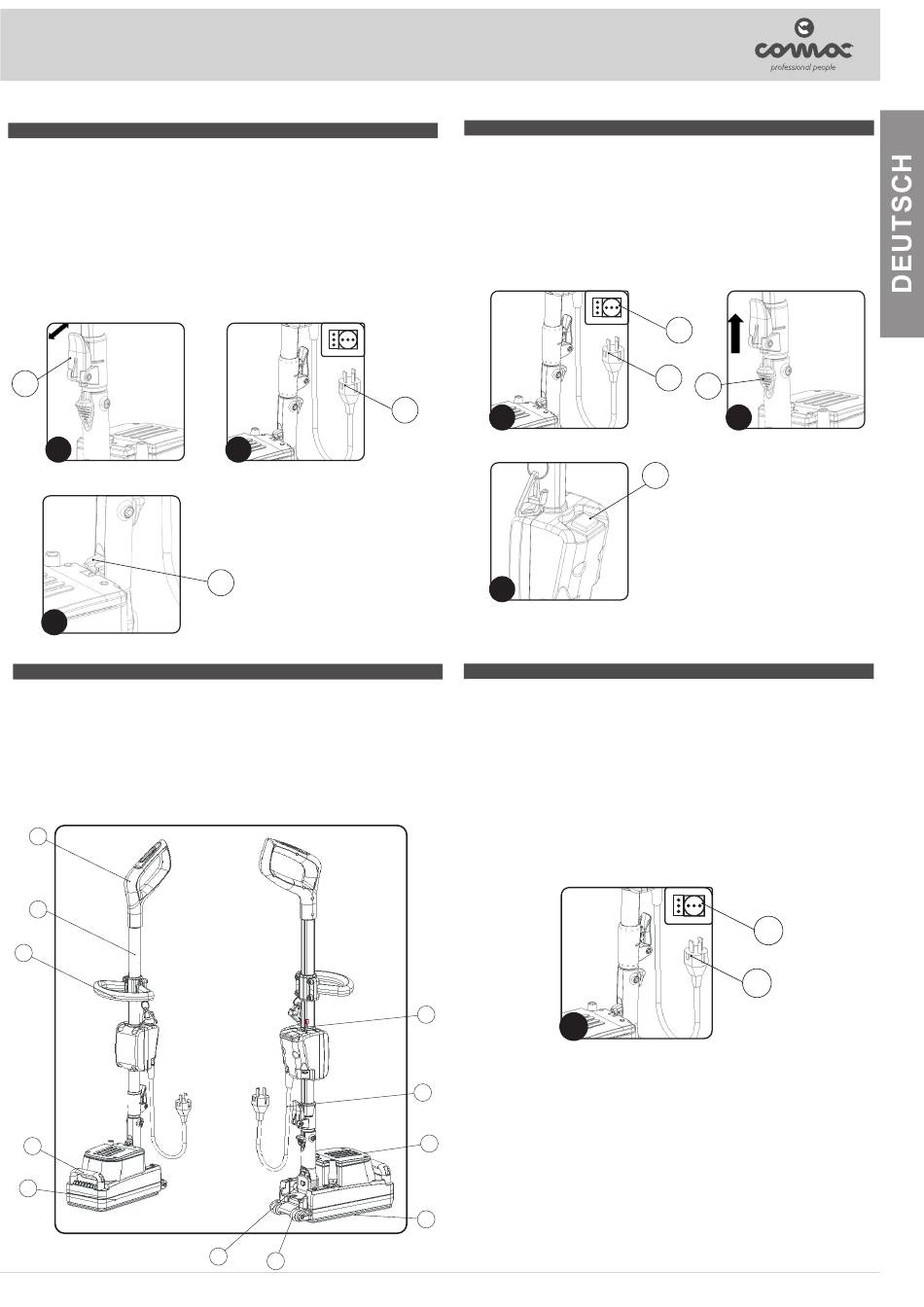 comac
professional people

DEUTSCH