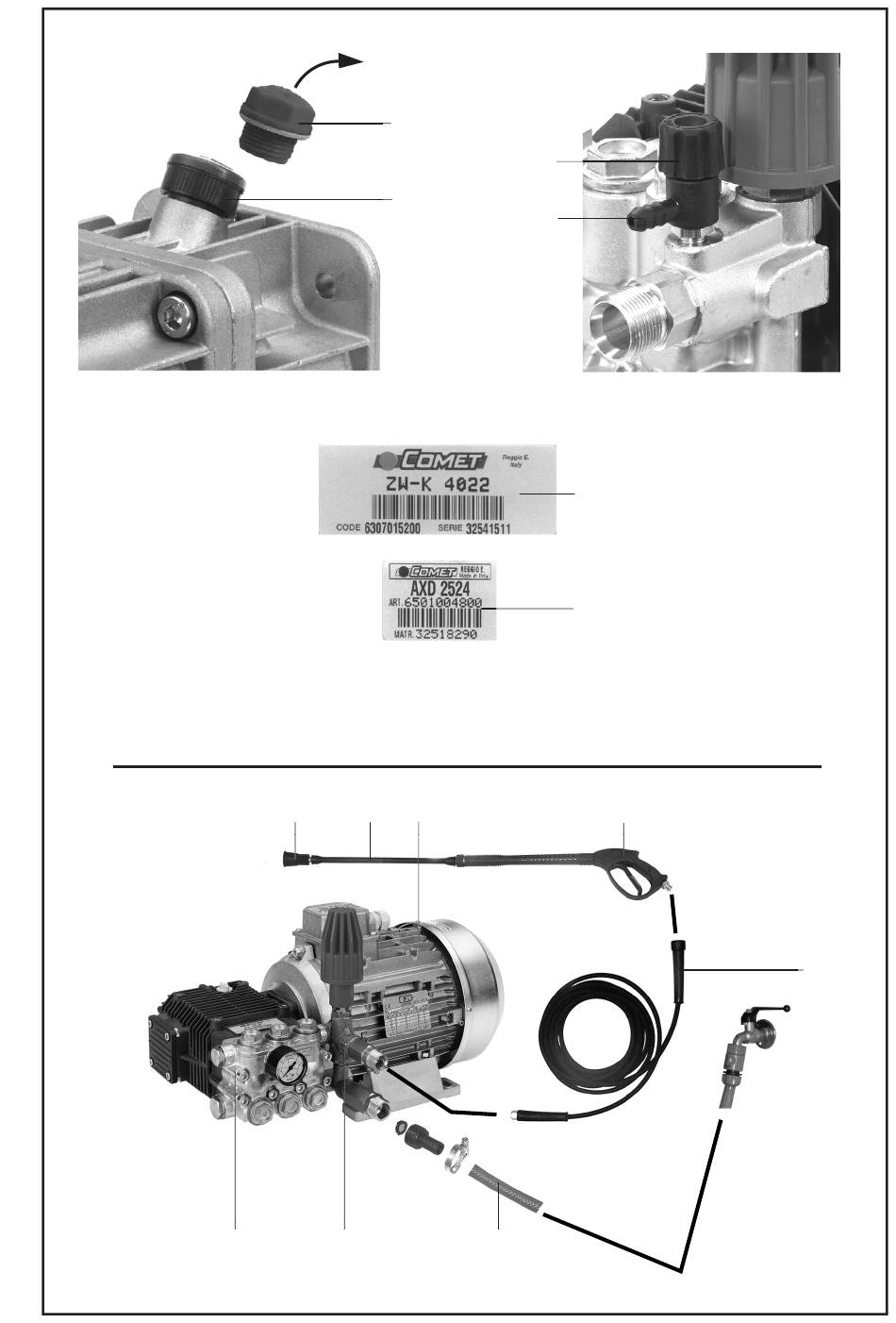 COMET Reggio E. Italy
ZW-K 4022
CODE 6307015200 SERIE 32541511

COMET REGGIO E. Made in Italy
AXD 2524
ART. 6501004800
MATR. 32518290