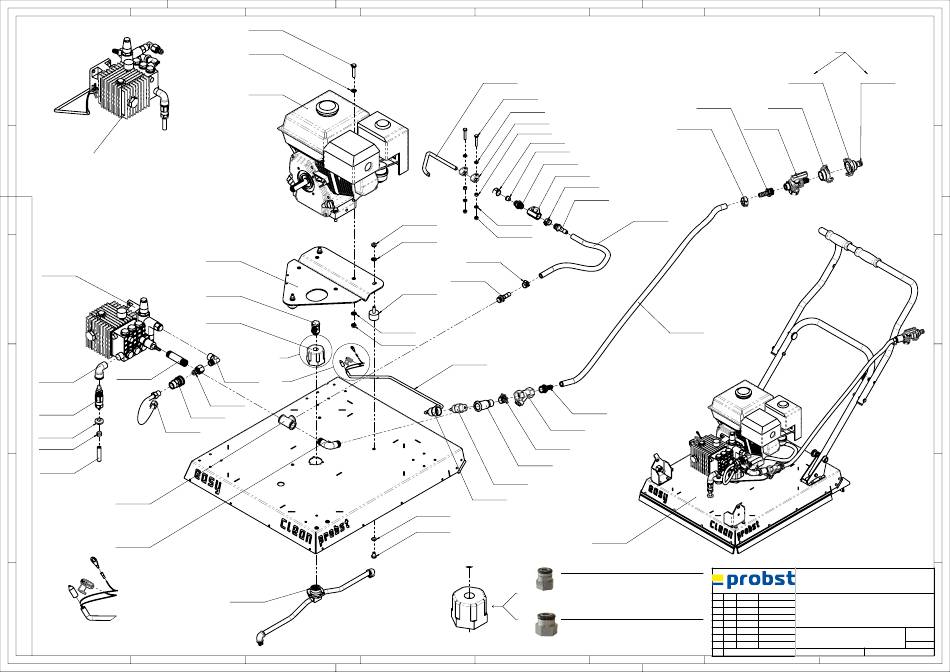 easy
CLEAN probst
easy
CLEAN probst
probst