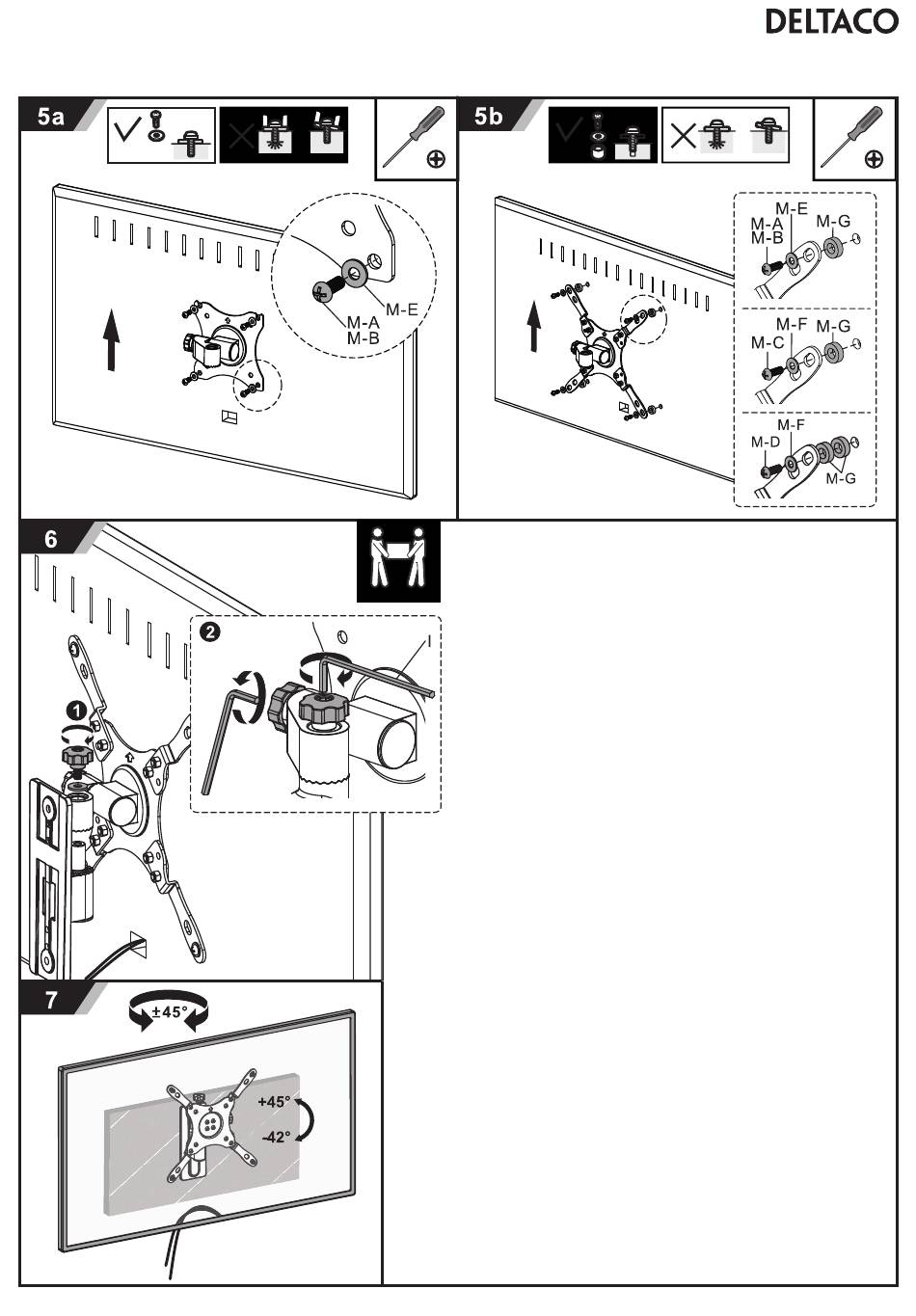 DELTACO

5a

M-E
M-A
M-B

5b

M-E
M-A
M-B
M-G

M-F
M-C
M-G

M-F
M-D
M-G

6

1

2

I

7

±45°

+45°
-42°