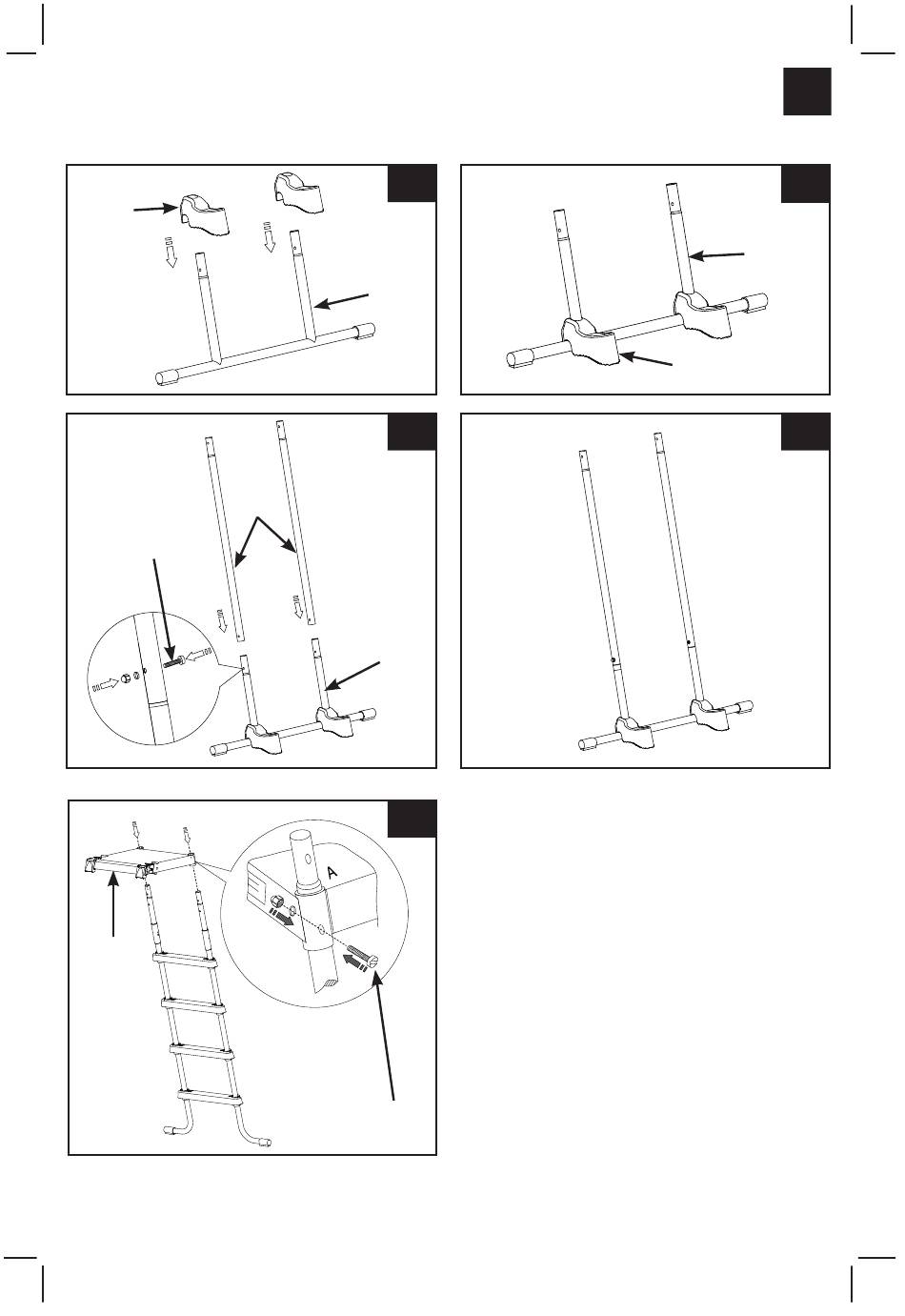 A