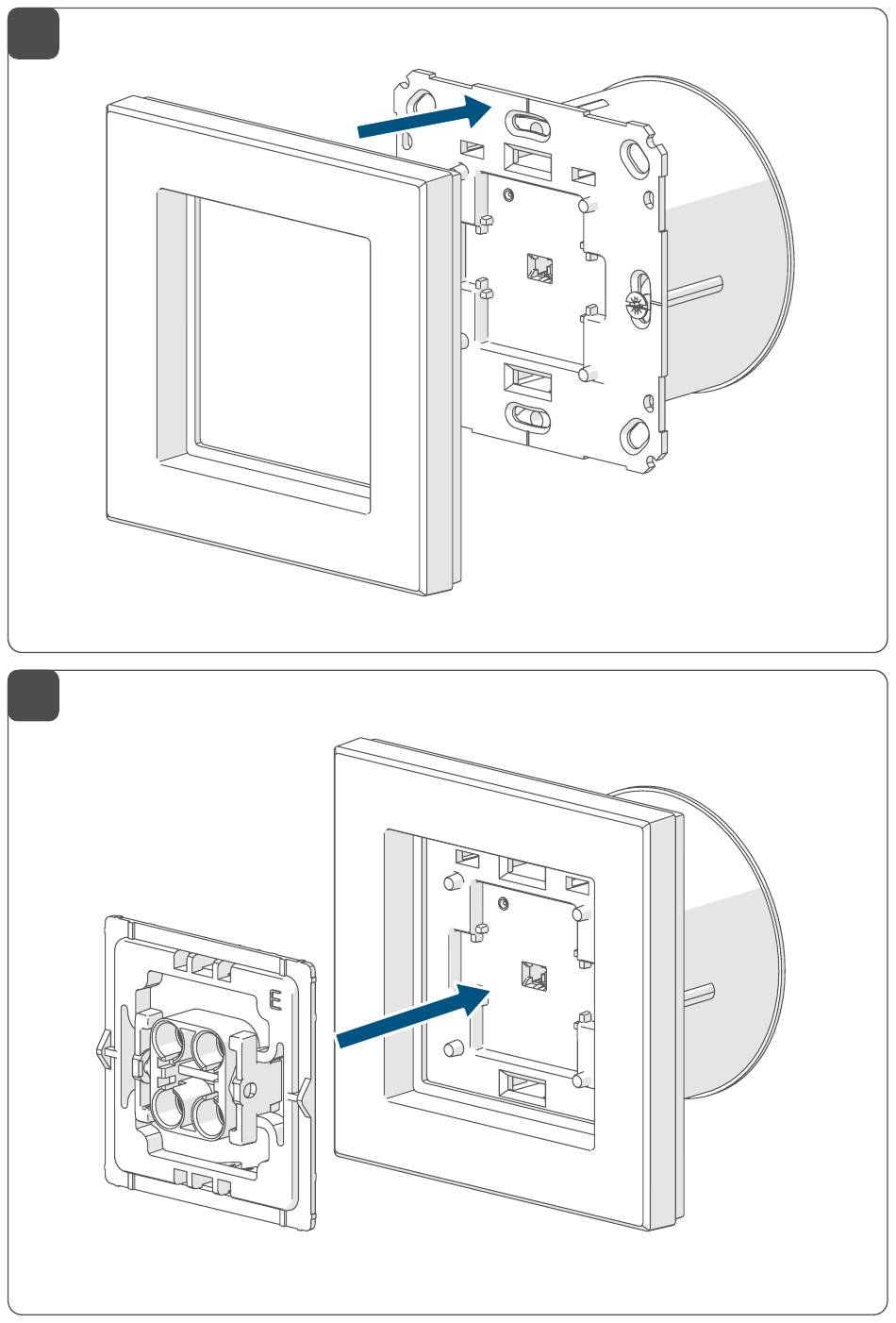 E