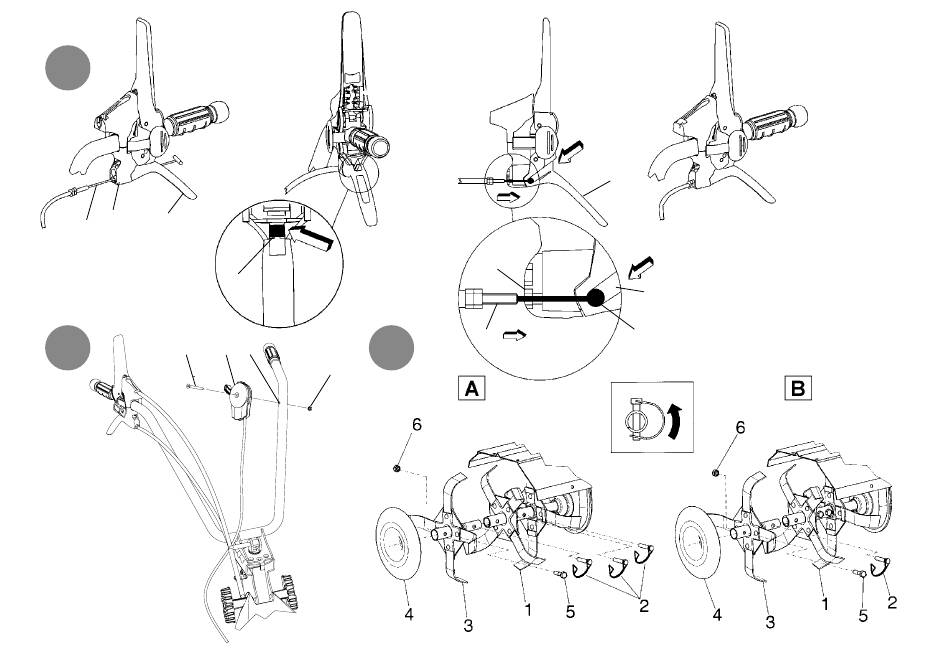 A

B

6

4

3

1

5

2

6

4

3

1

5

2