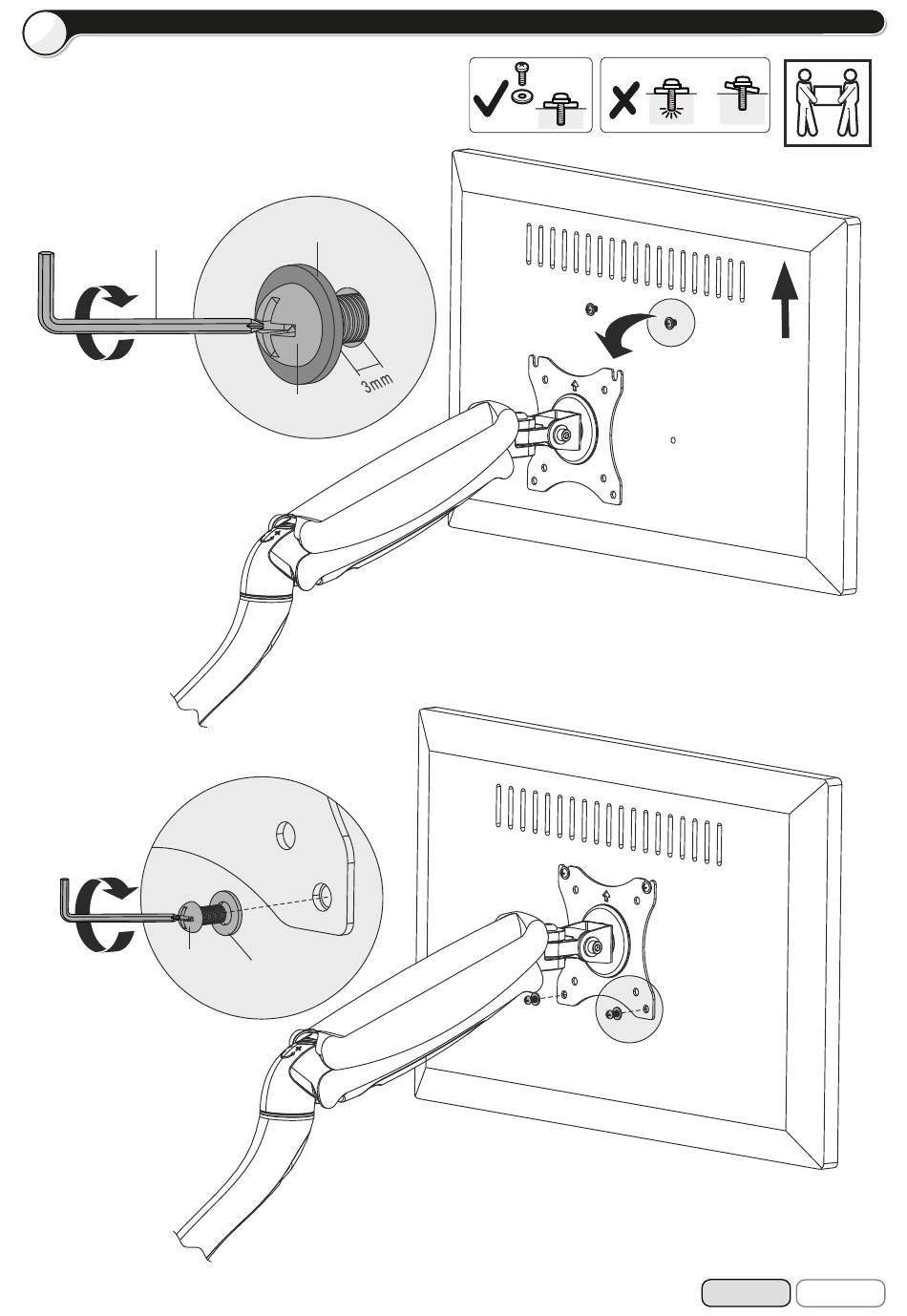 3mm