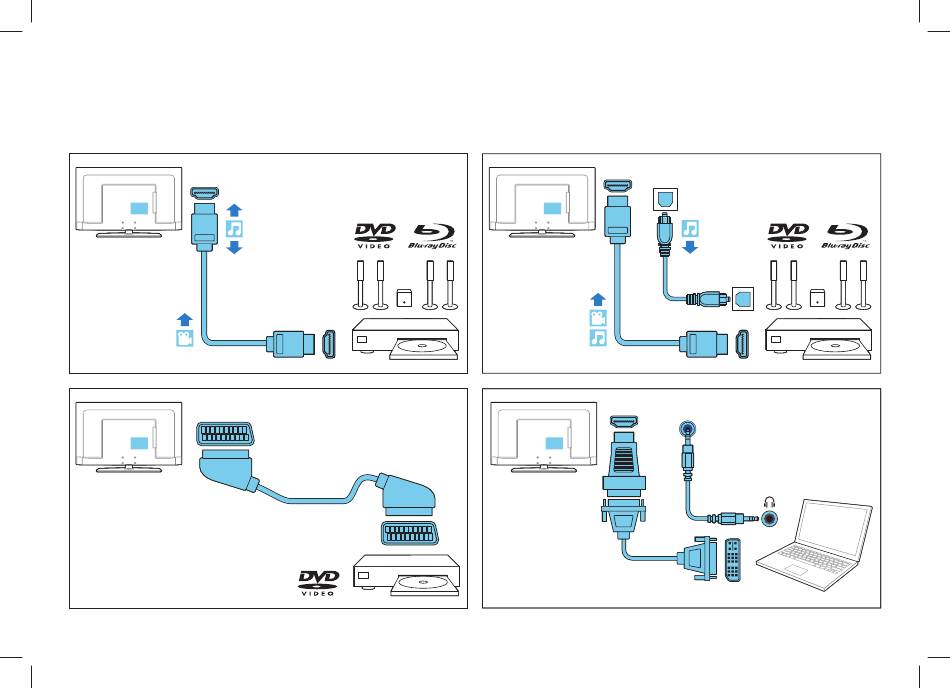 DVD VIDEO
Blu-ray Disc

DVD VIDEO
Blu-ray Disc

DVD VIDEO