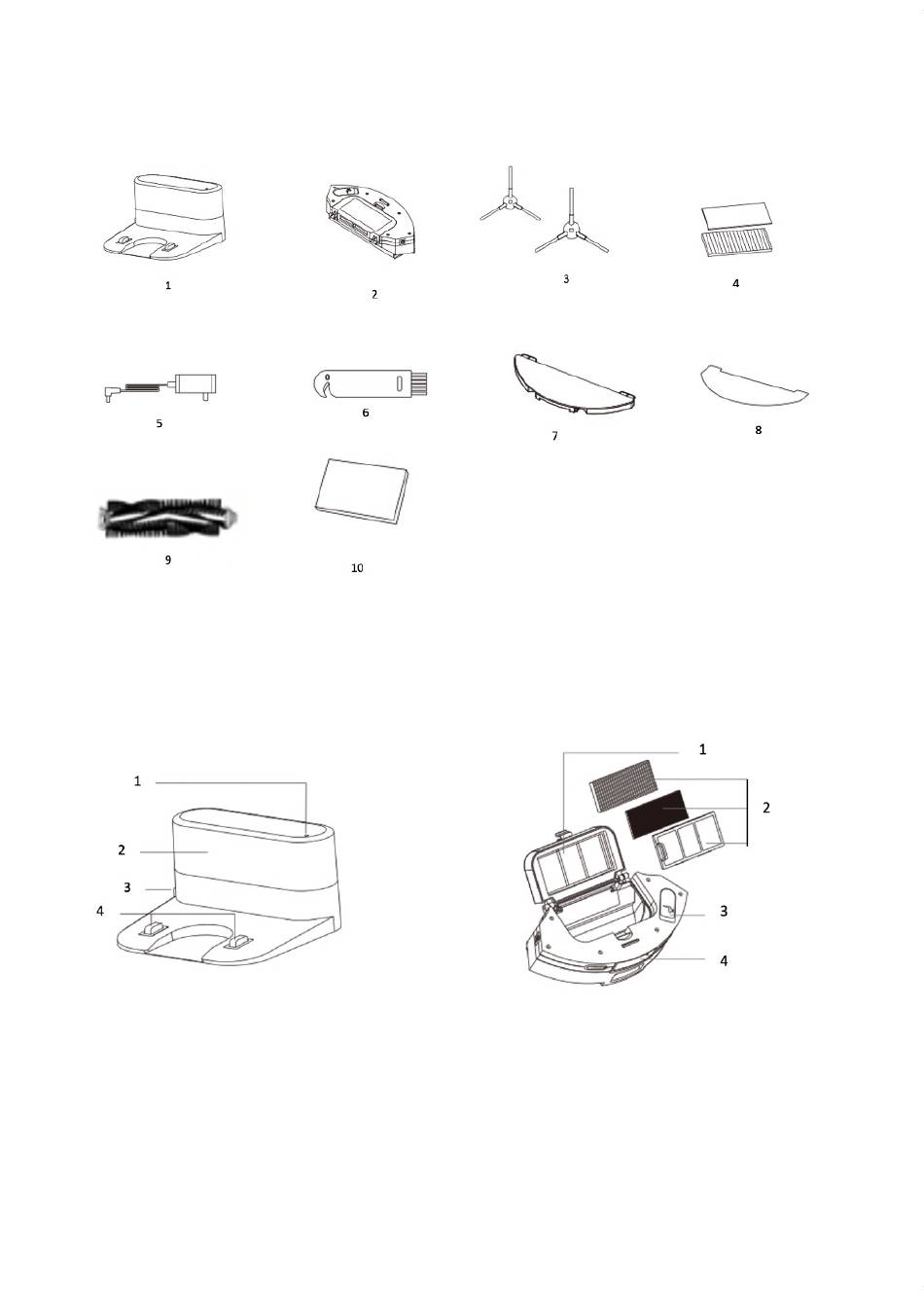 1

2

3

4

5

6

7

8

9

10

1

2

3

4

1

2

3

4