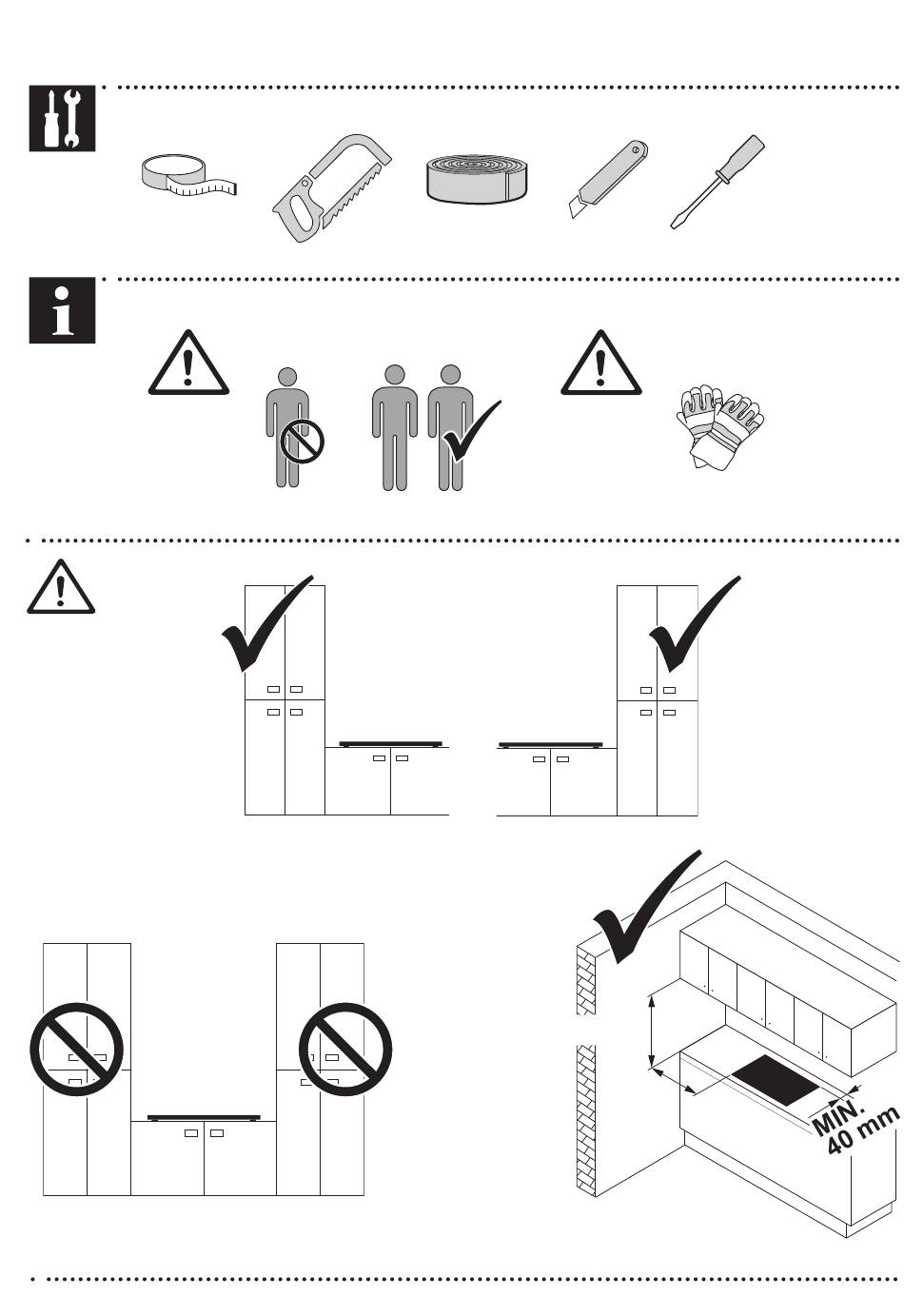 MIN.
40 mm