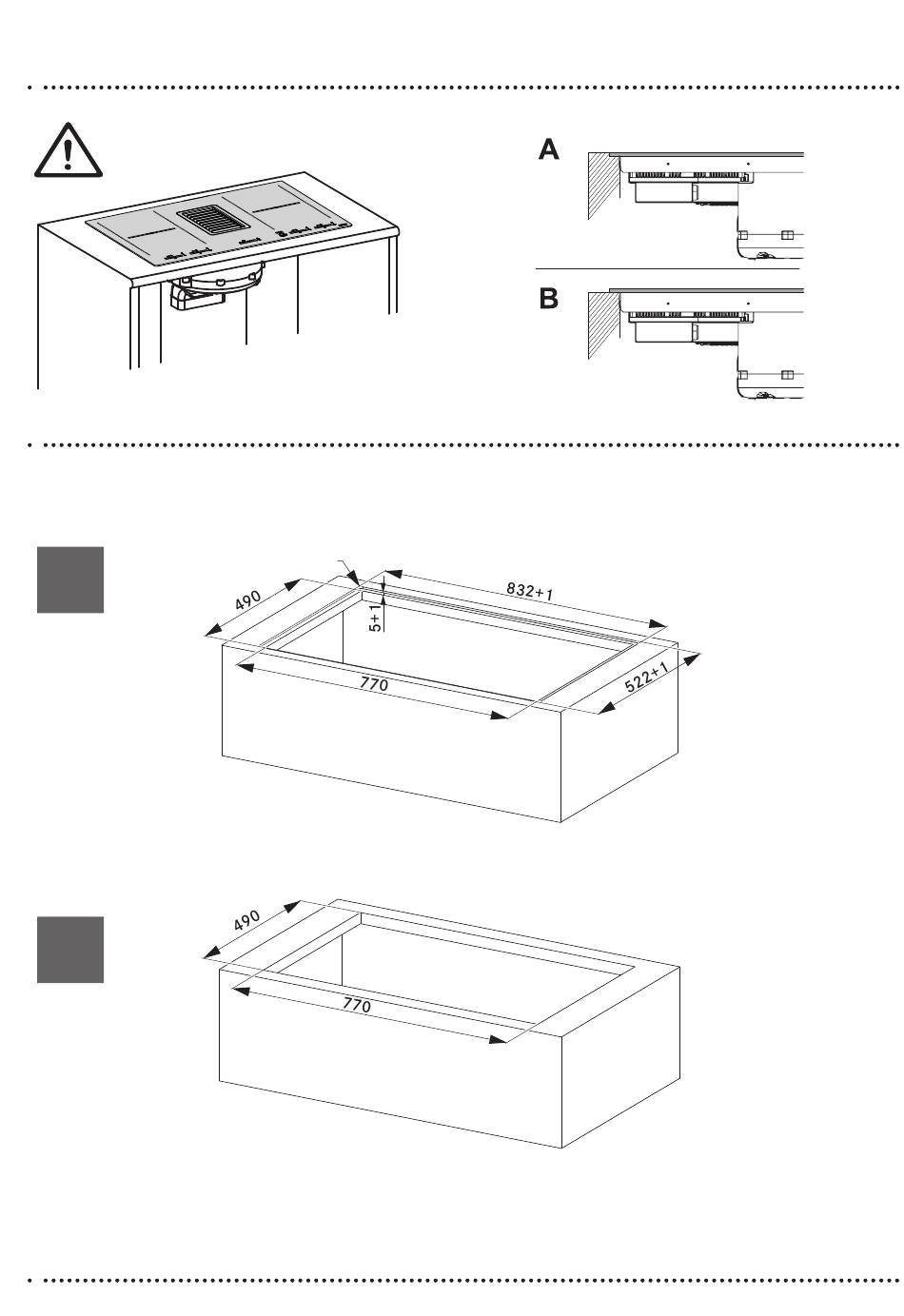 A

B

490

832+1

5+1

770

522+1

490

770