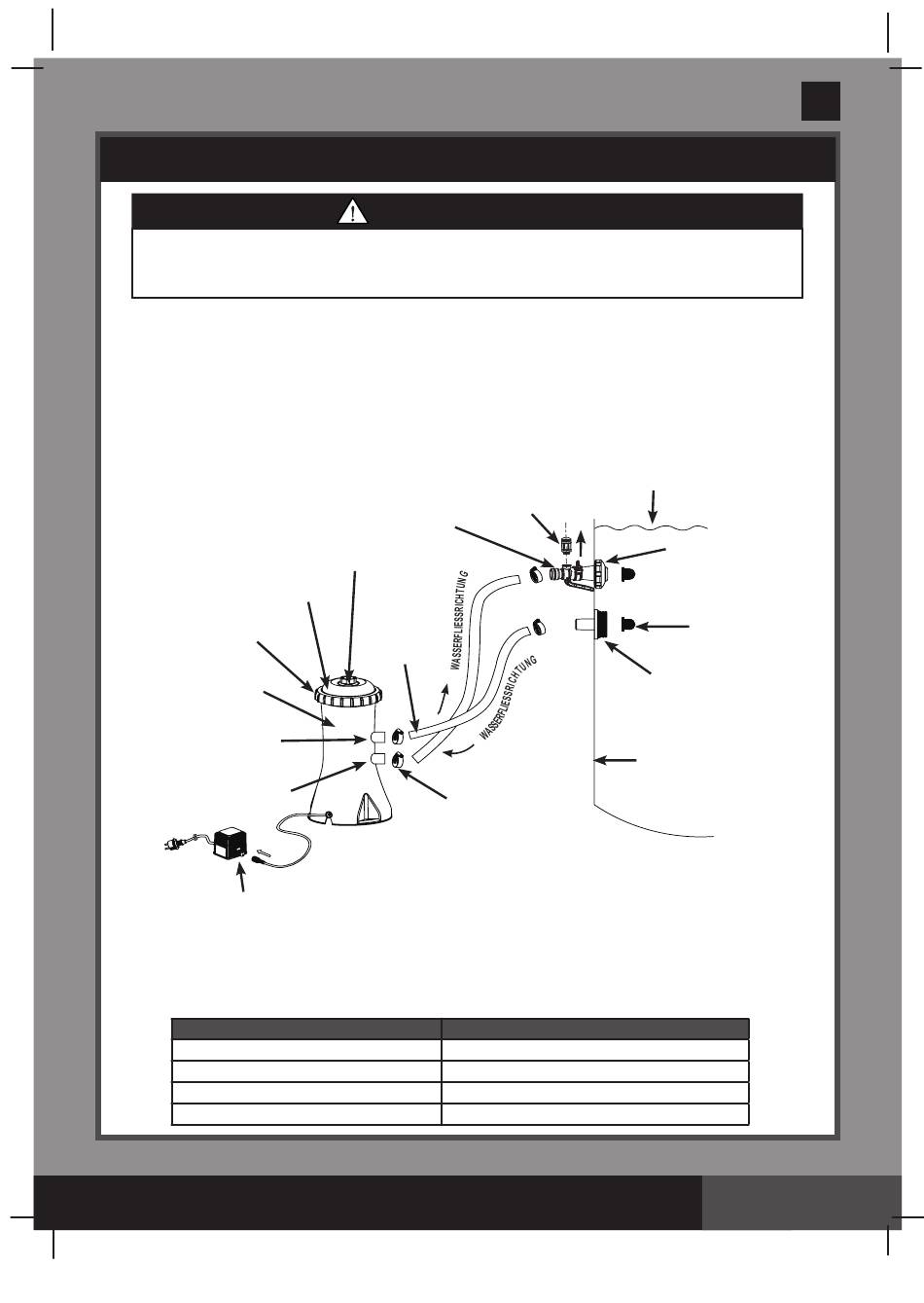 WASSERFLIESSRICHTUNG

WASSERFLIESSRICHTUNG