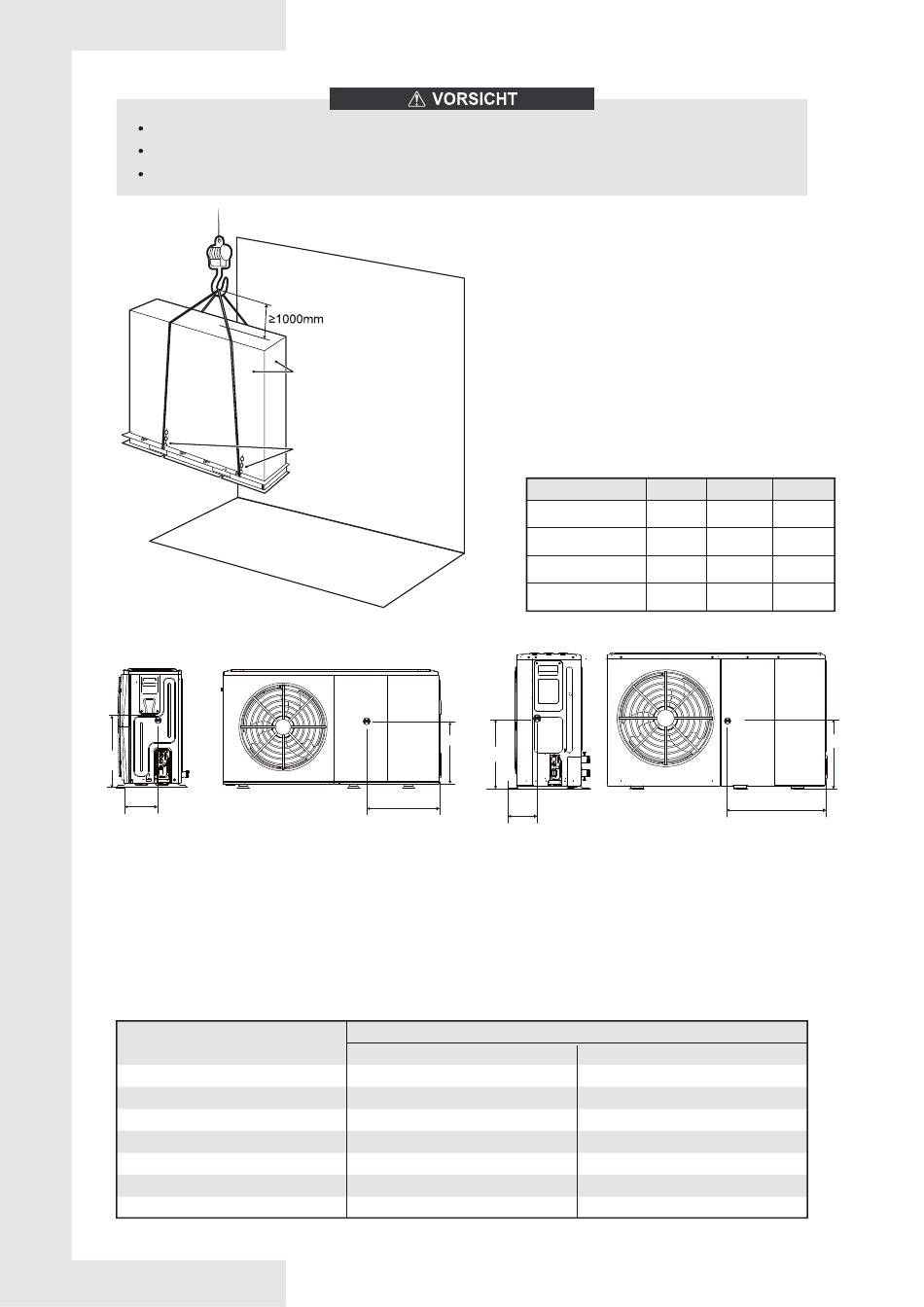 ⚠ VORSICHT

≥1000mm