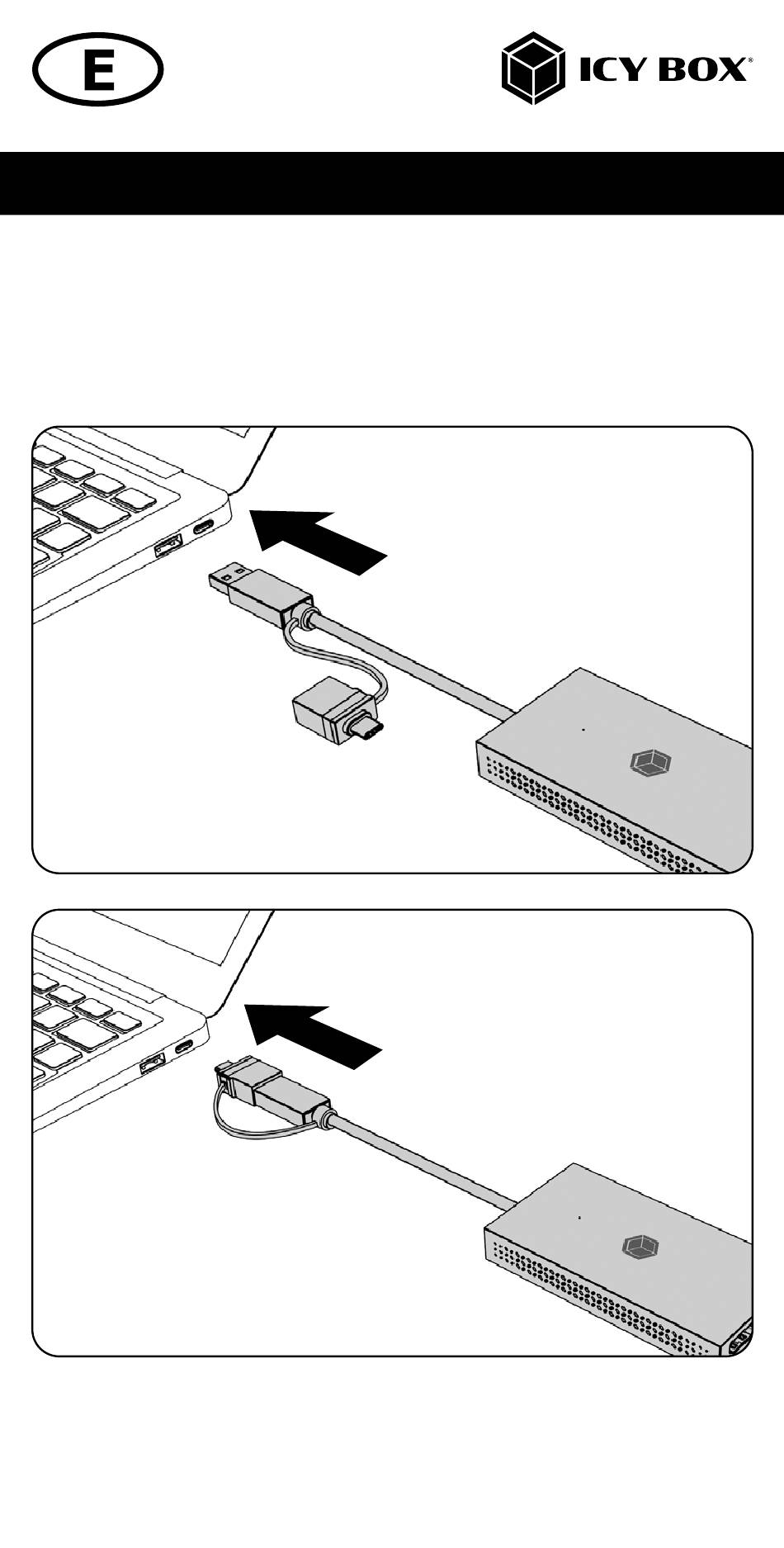 E

ICY BOX®