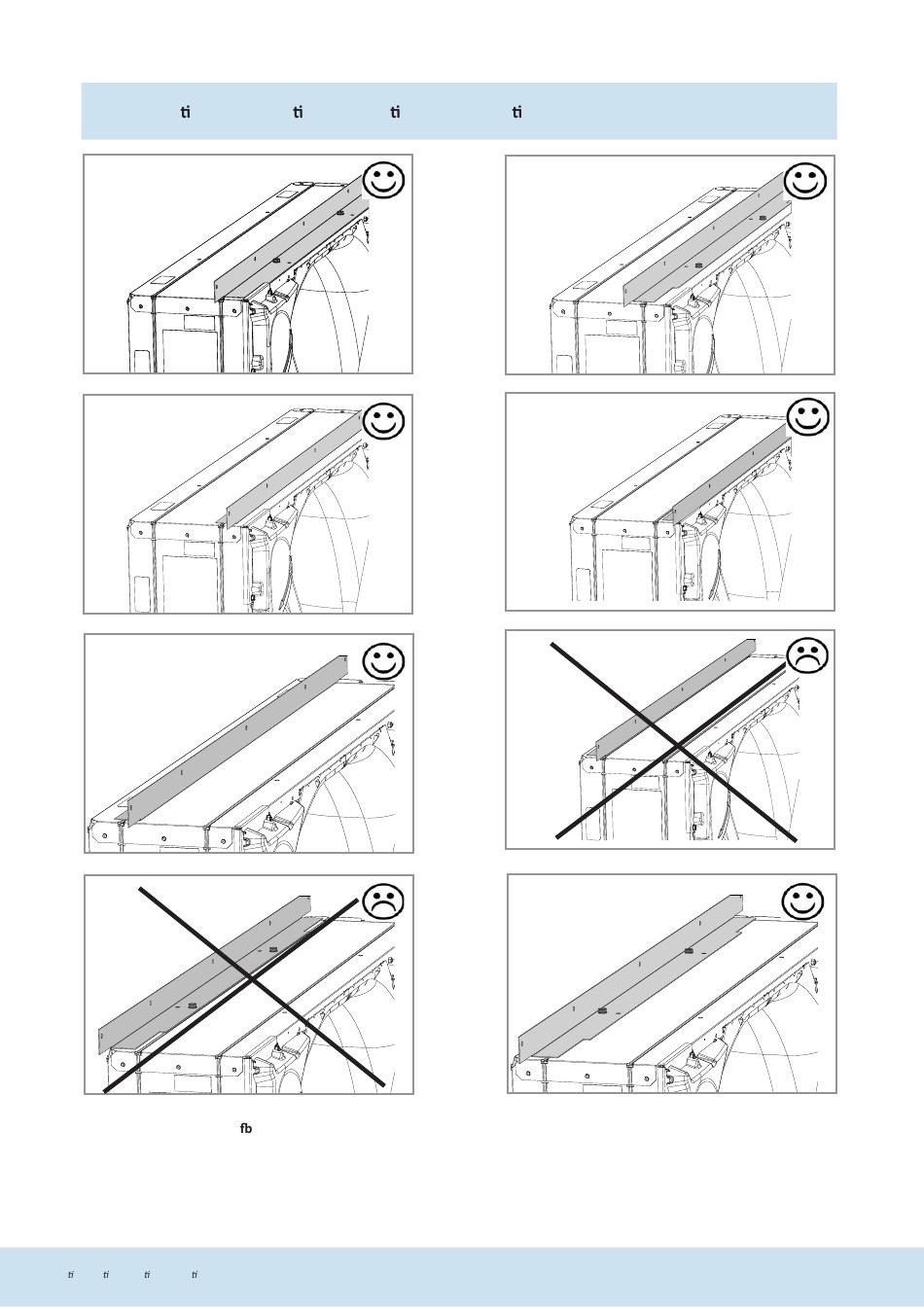 ti ti ti ti

fb

ti ti ti ti