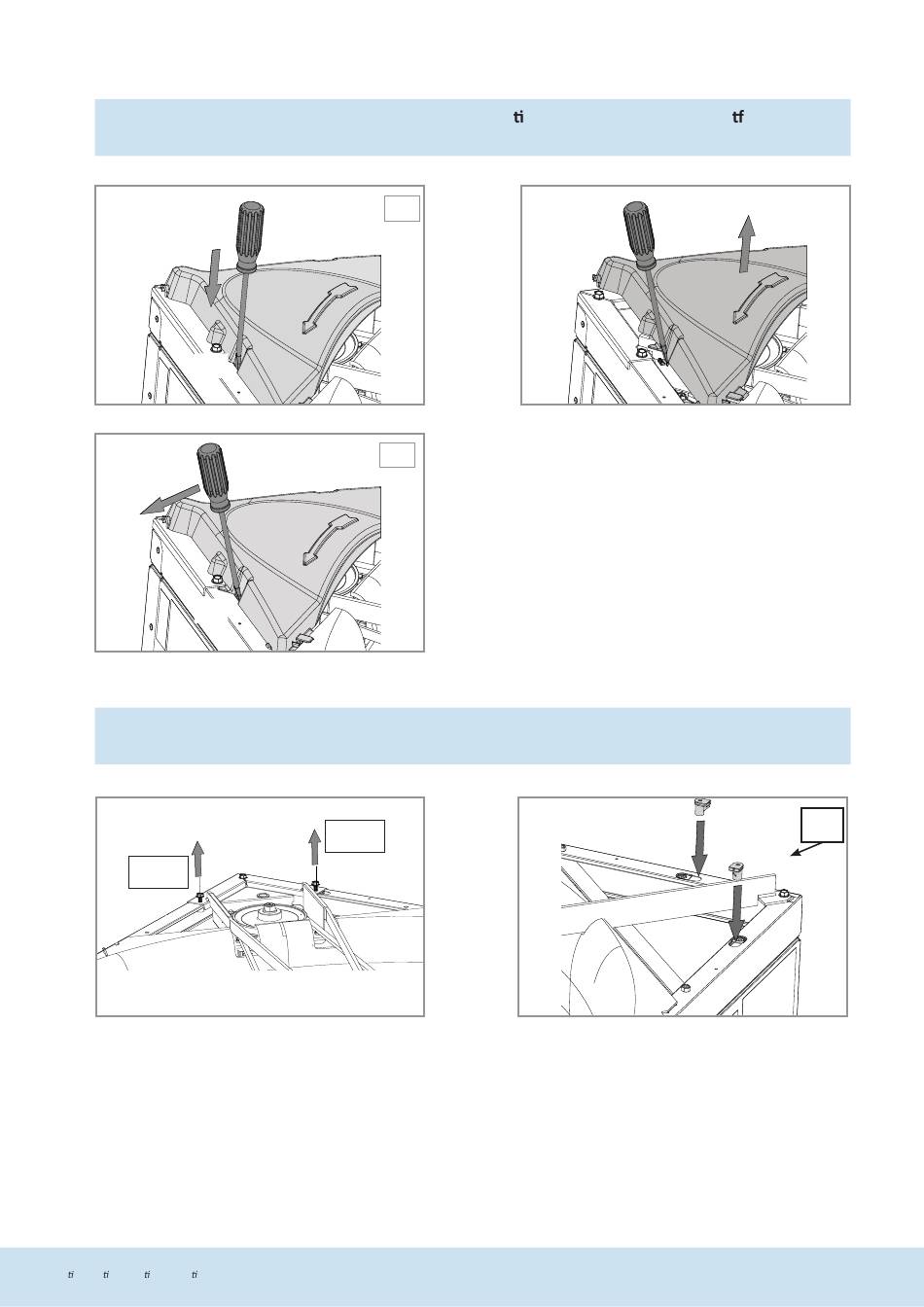 ti tf

ti ti ti ti