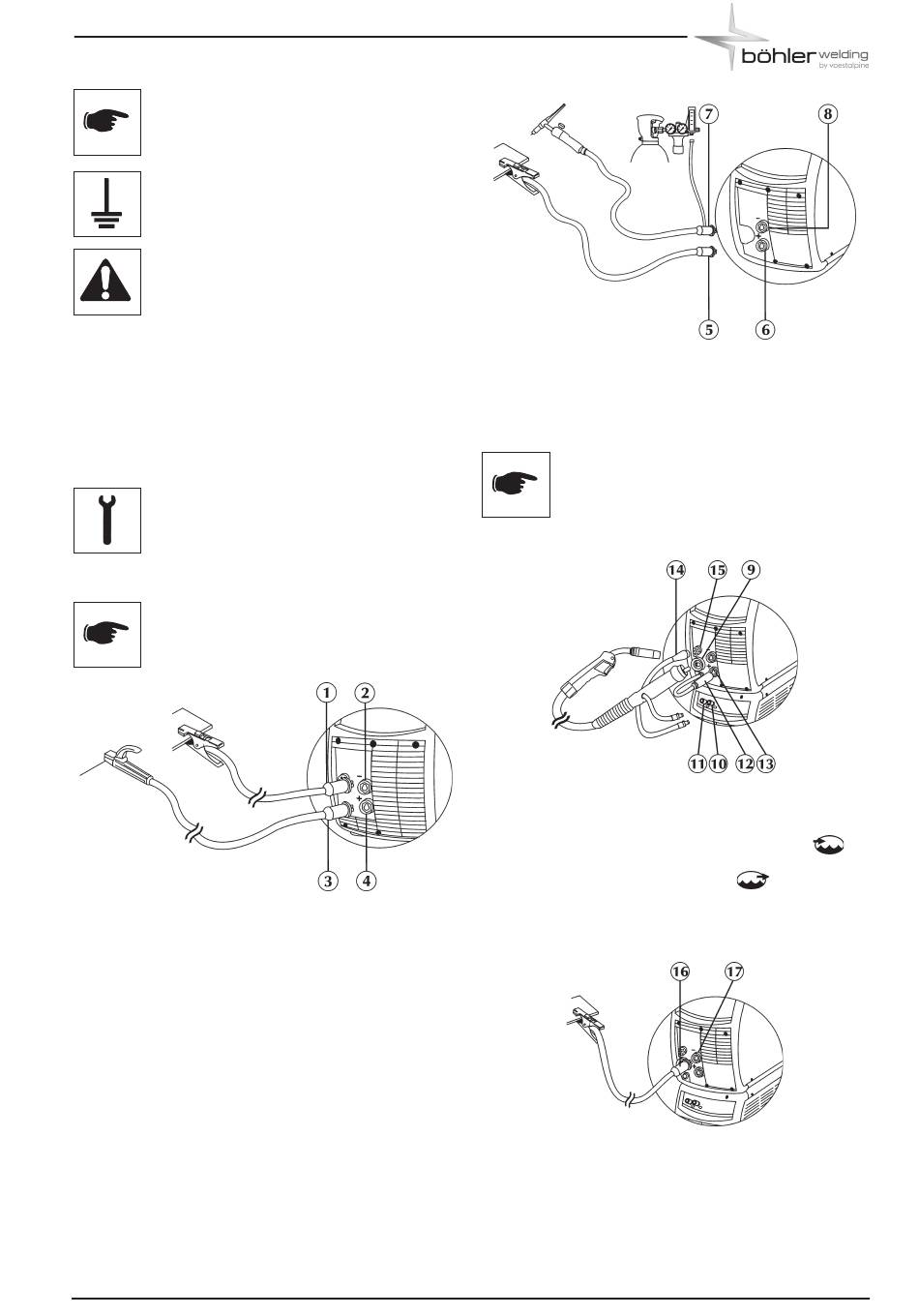 böhler welding
by voestalpine

7
8
5
6

14
15
9
11
10
12
13

1
2
3
4

16
17