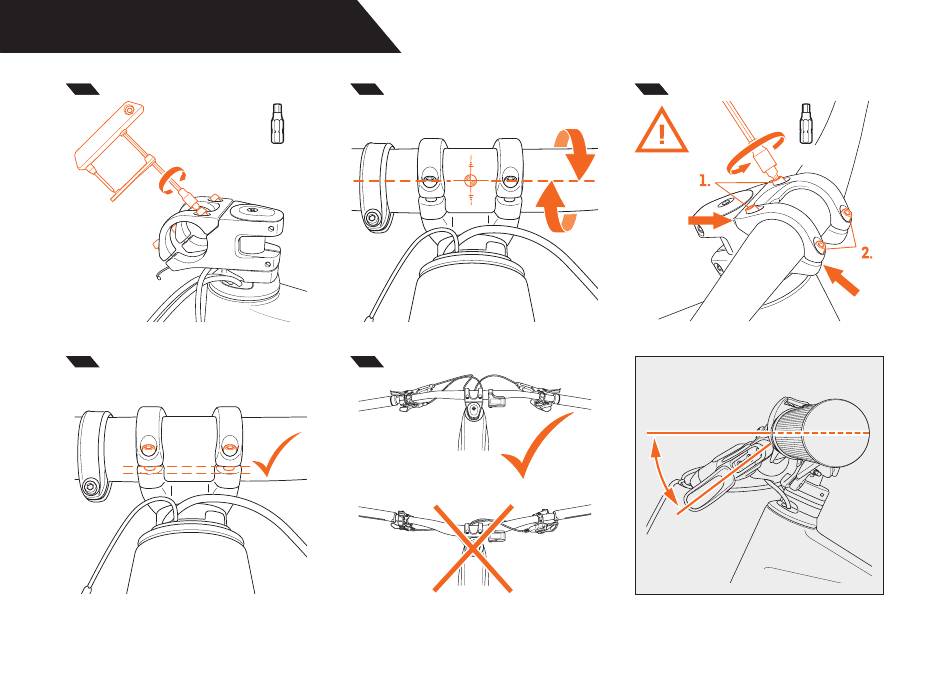 1.

2.